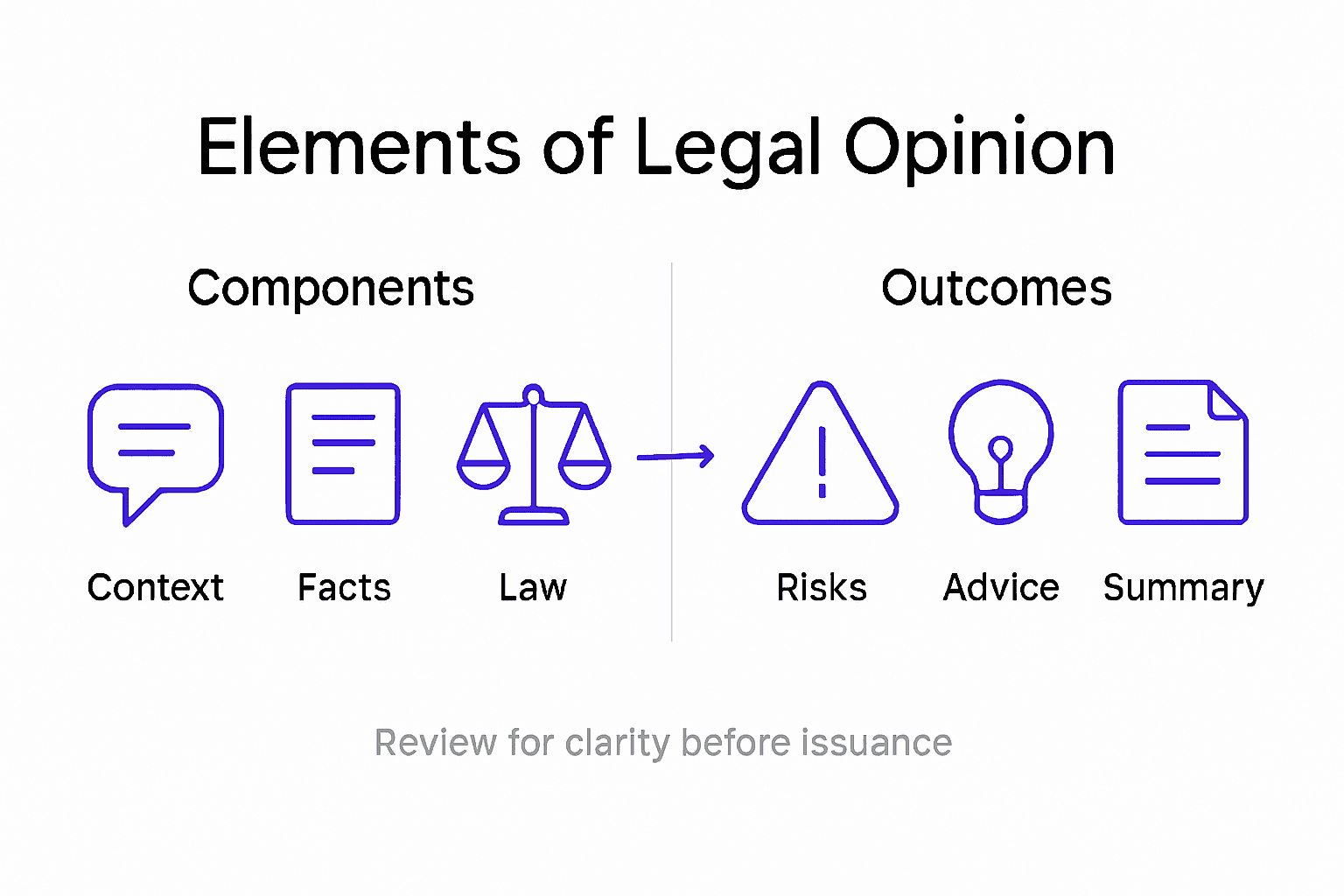 Elements of Legal Opinion

Components

Context Facts Law

Outcomes

Risks Advice Summary

Review for clarity before issuance