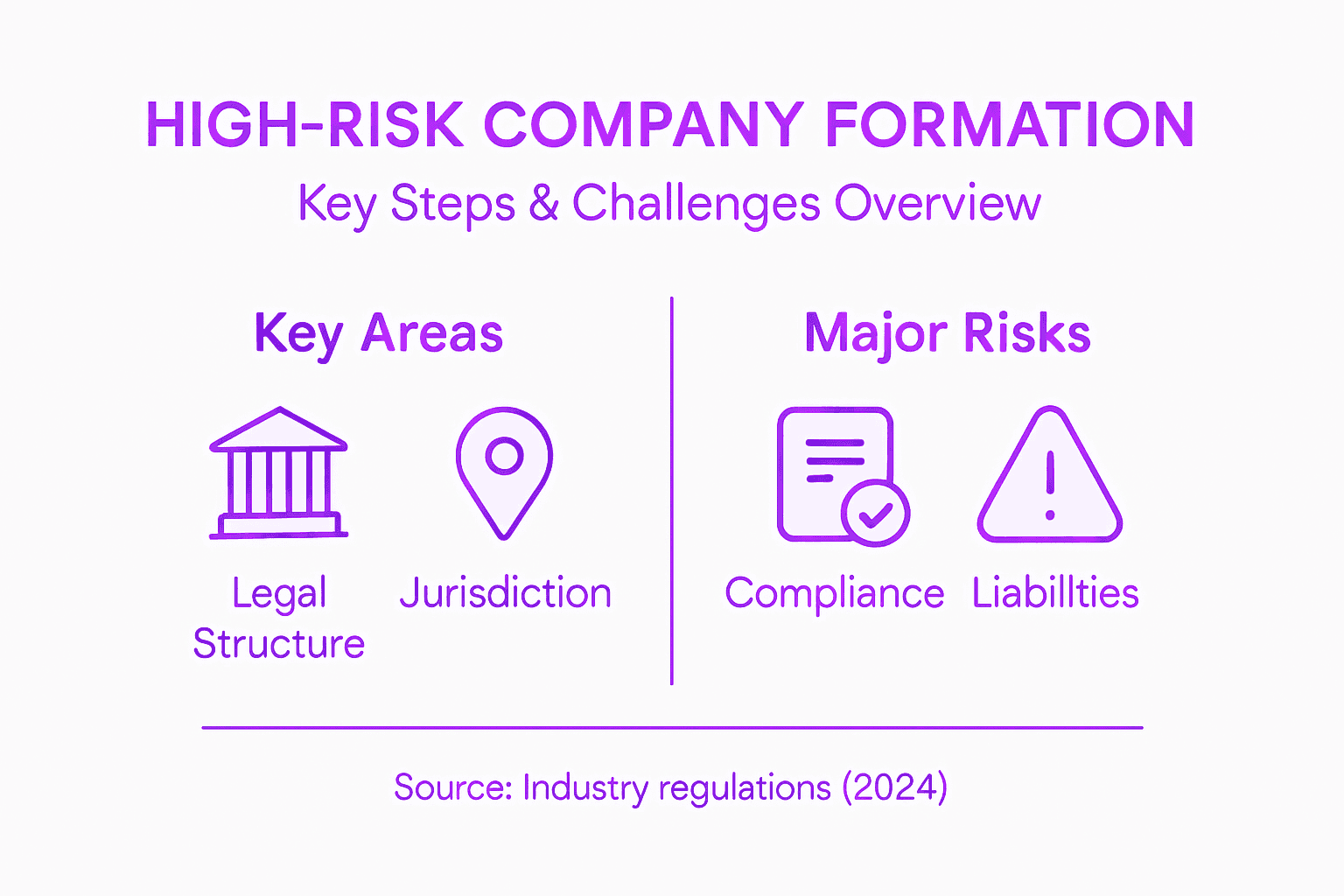 HIGH-RISK COMPANY FORMATION

Key Steps & Challenges Overview

Key Areas

Legal Structure

Jurisdiction

Major Risks

Compliance

Liabillties

Source: Industry regulations (2024)