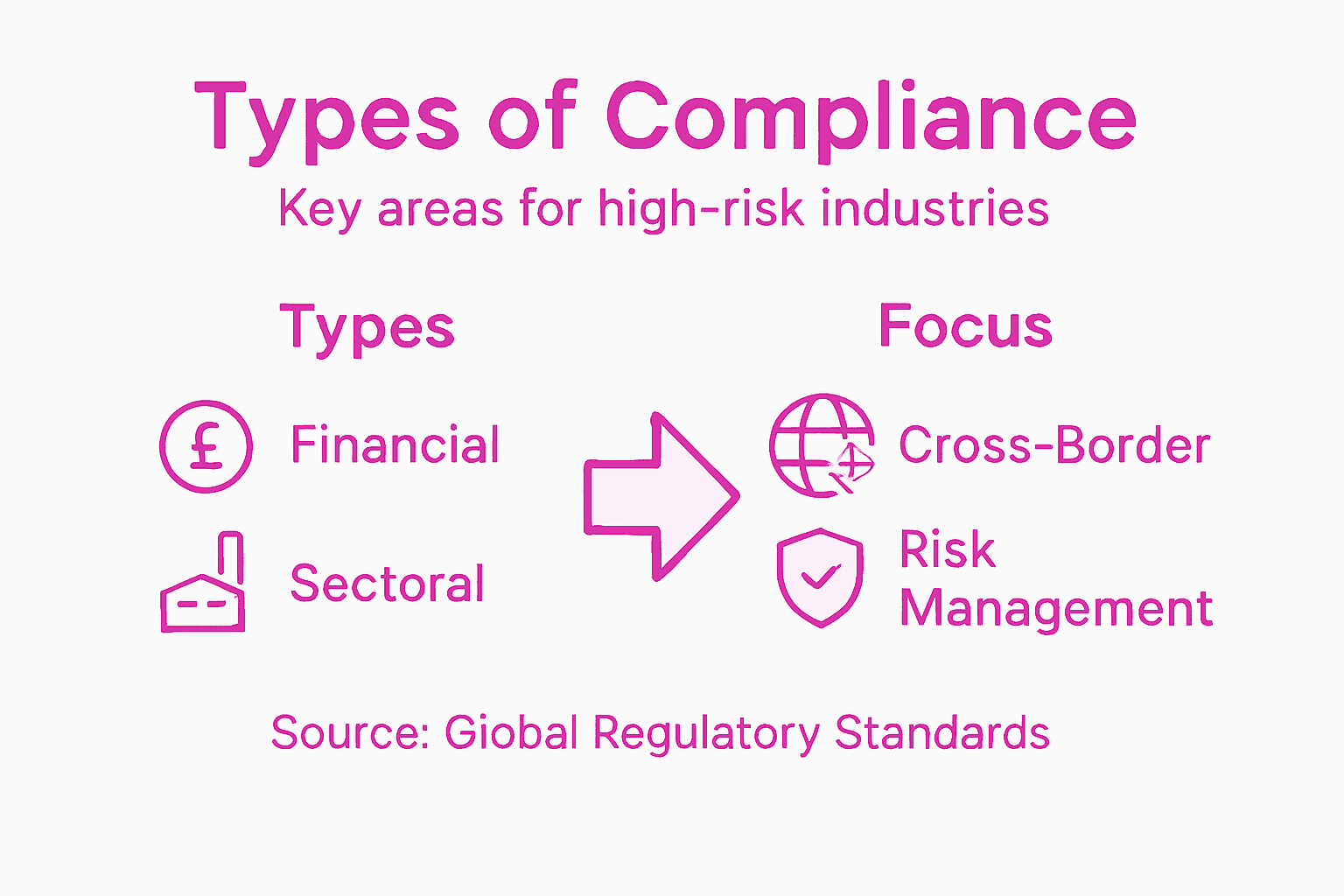 Types of Compliance

Key areas for high-risk industries

Types

£ Financial

Sectoral

Focus

Cross-Border

Risk Management

Source: Giobal Regulatory Standards