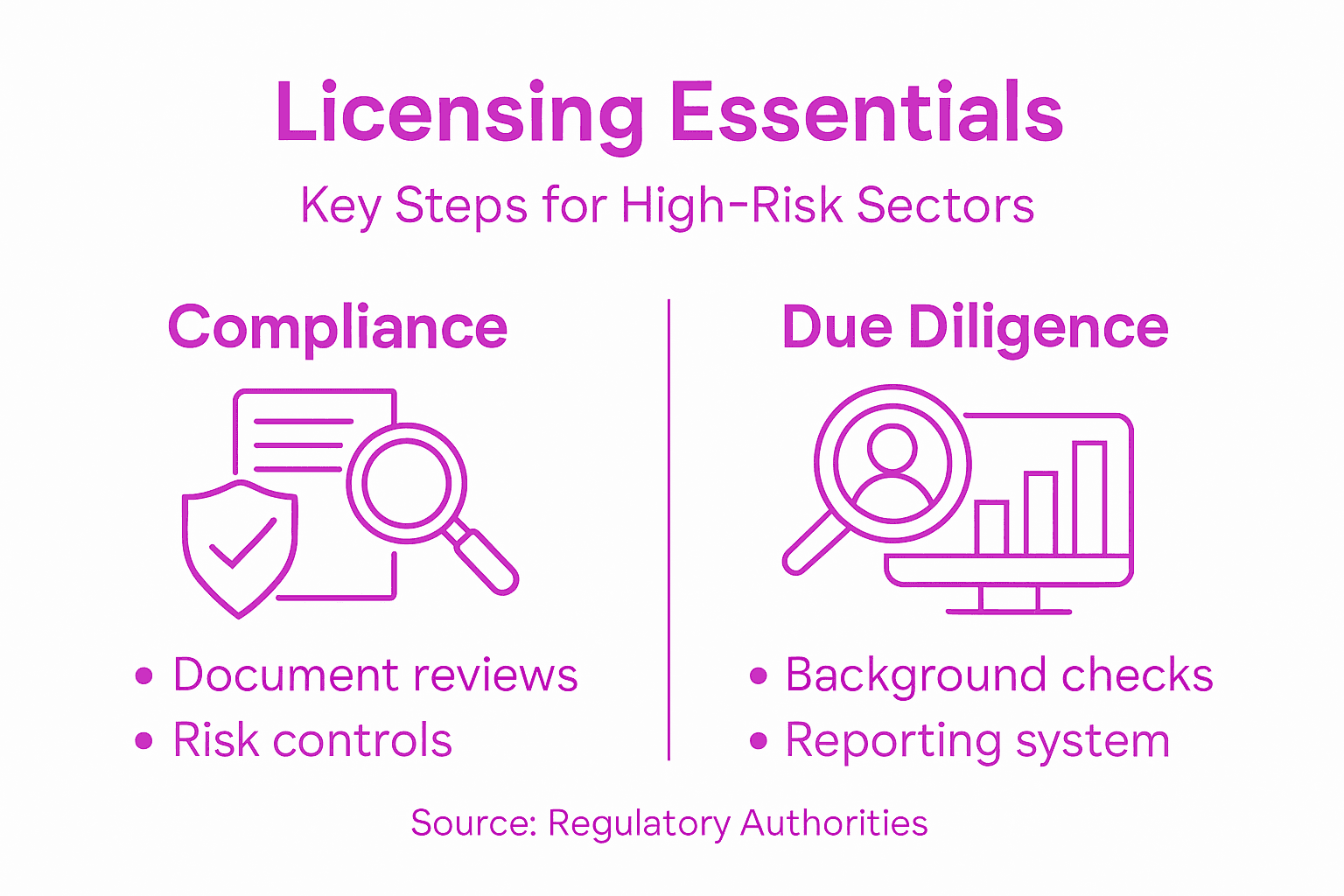 Licensing Essentials

Key Steps for High-Risk Sectors

Compliance

• Document reviews
• Risk controls

Due Diligence

• Background checks
• Reporting system

Source: Regulatory Authorities