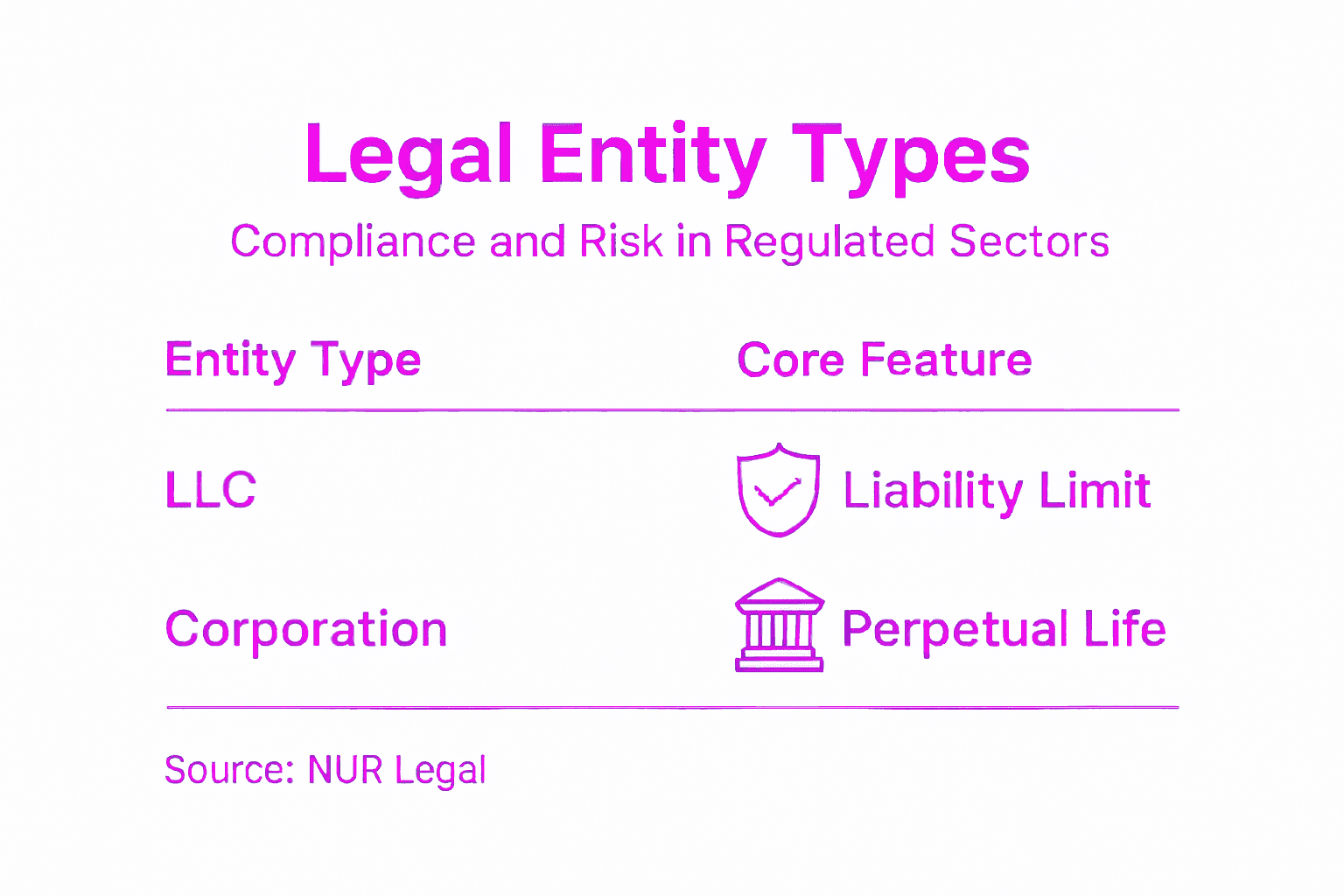 Legal Entity Types

Compliance and Risk in Regulated Sectors

| Entity Type | Core Feature |
|---|---|
| LLC | Liability Limit |
| Corporation | Perpetual Life |

Source: NUR Legal