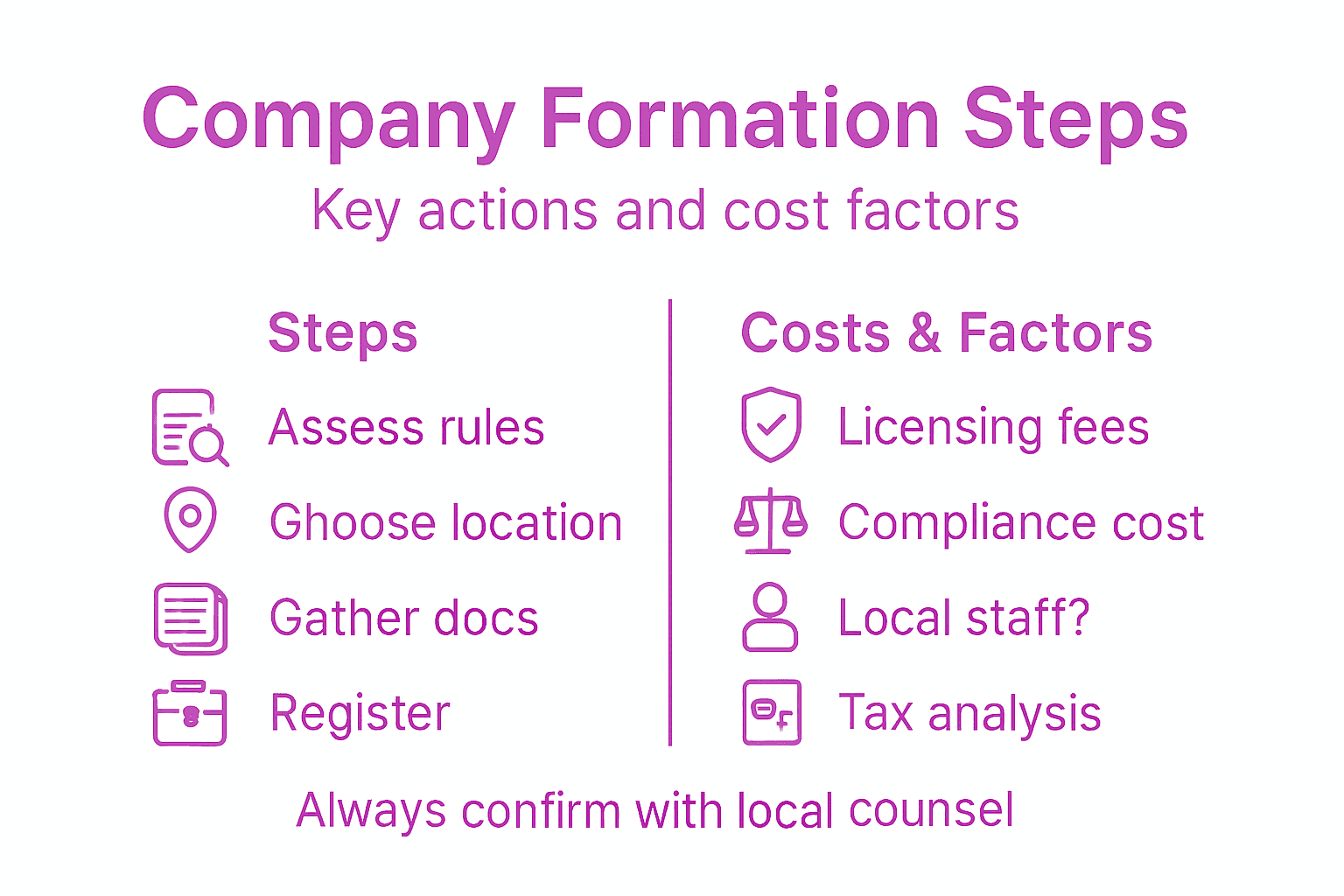 Company Formation Steps

Key actions and cost factors

Steps

Assess rules

Ghoose location

Gather docs

Register

Costs & Factors

Licensing fees

Compliance cost

Local staff?

Tax analysis

Always confirm with local counsel