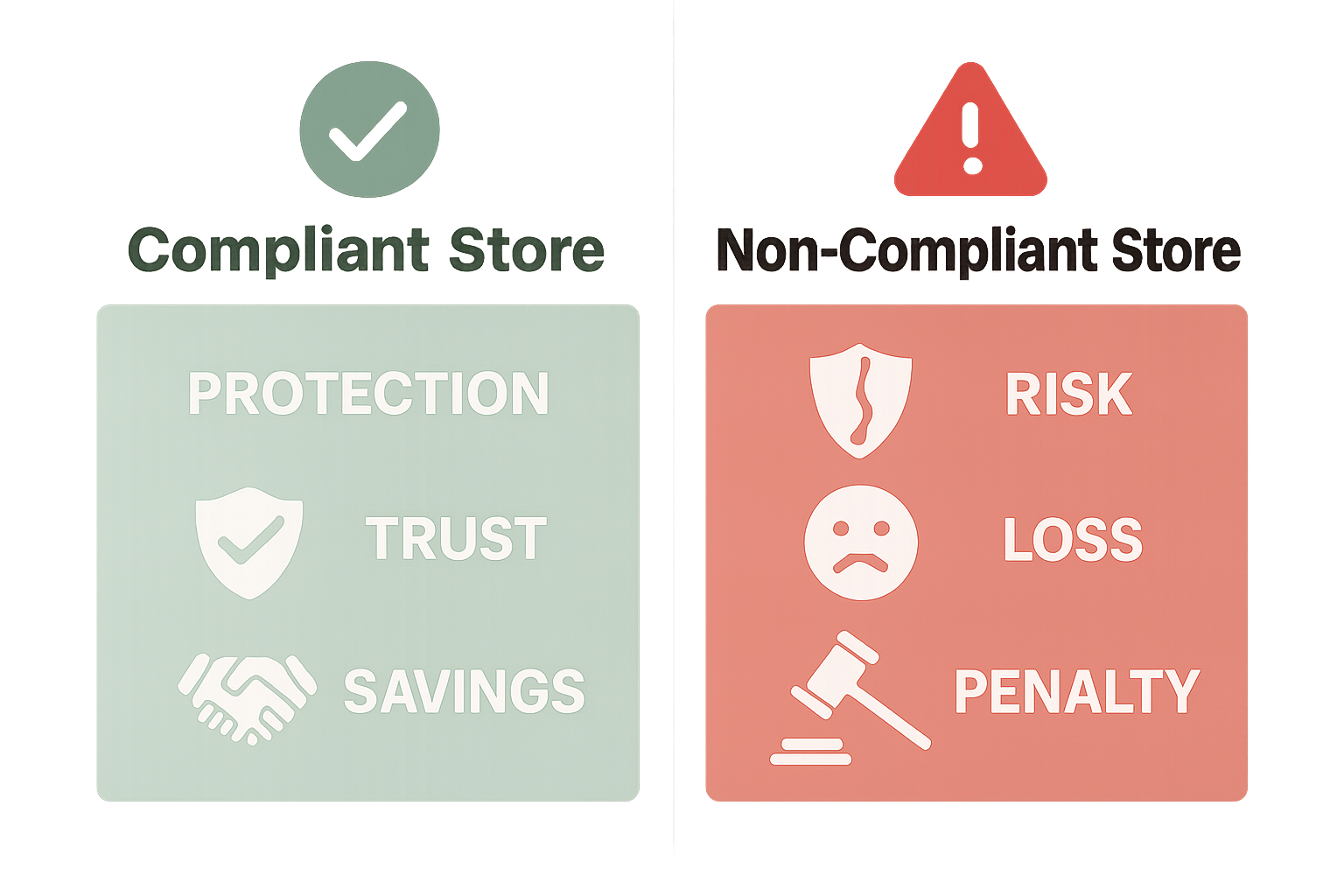 Compliant Store

PROTECTION

TRUST

SAVINGS

Non-Compliant Store

RISK

LOSS

PENALTY