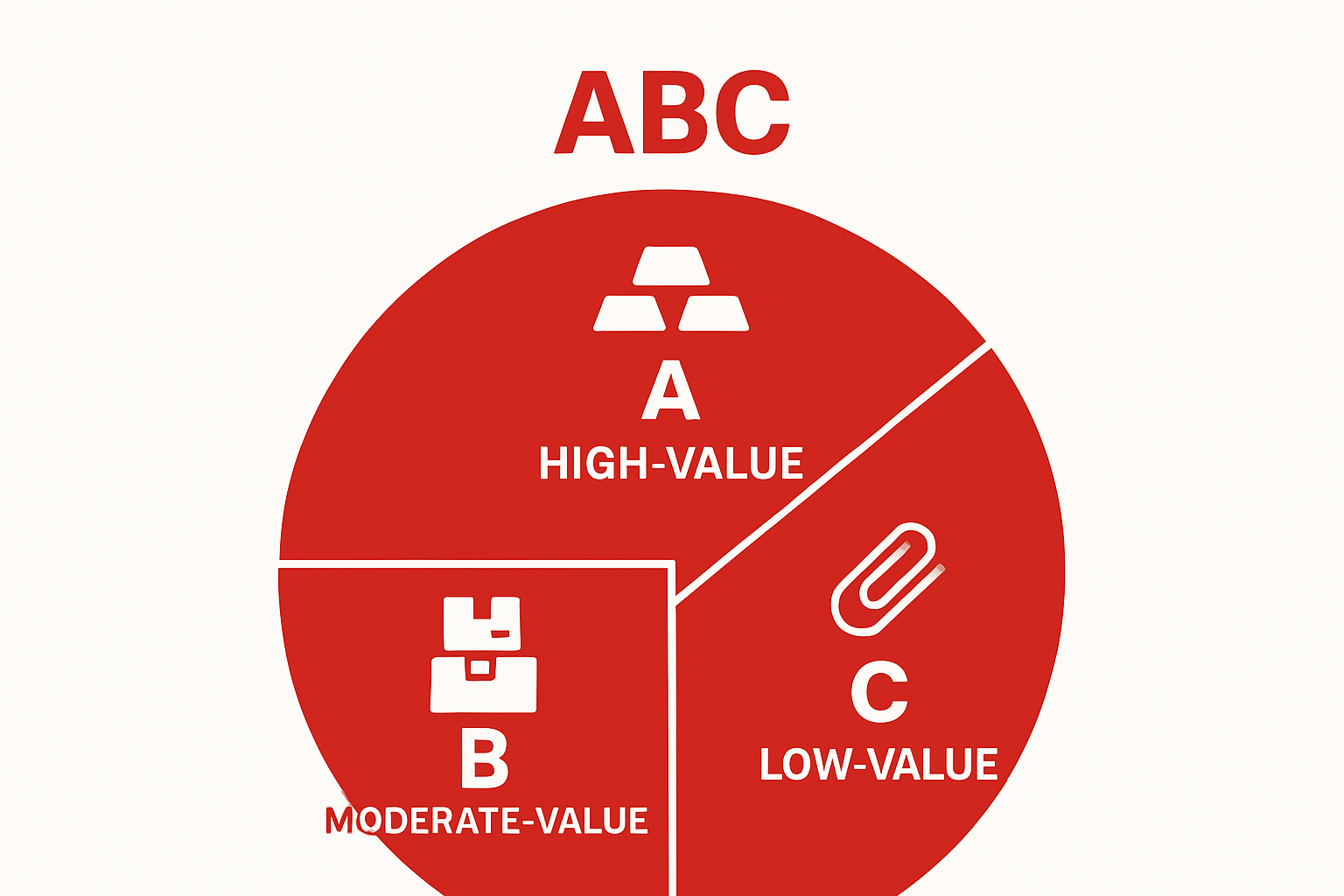 ABC

A
HIGH-VALUE

B
MODERATE-VALUE

C
LOW-VALUE