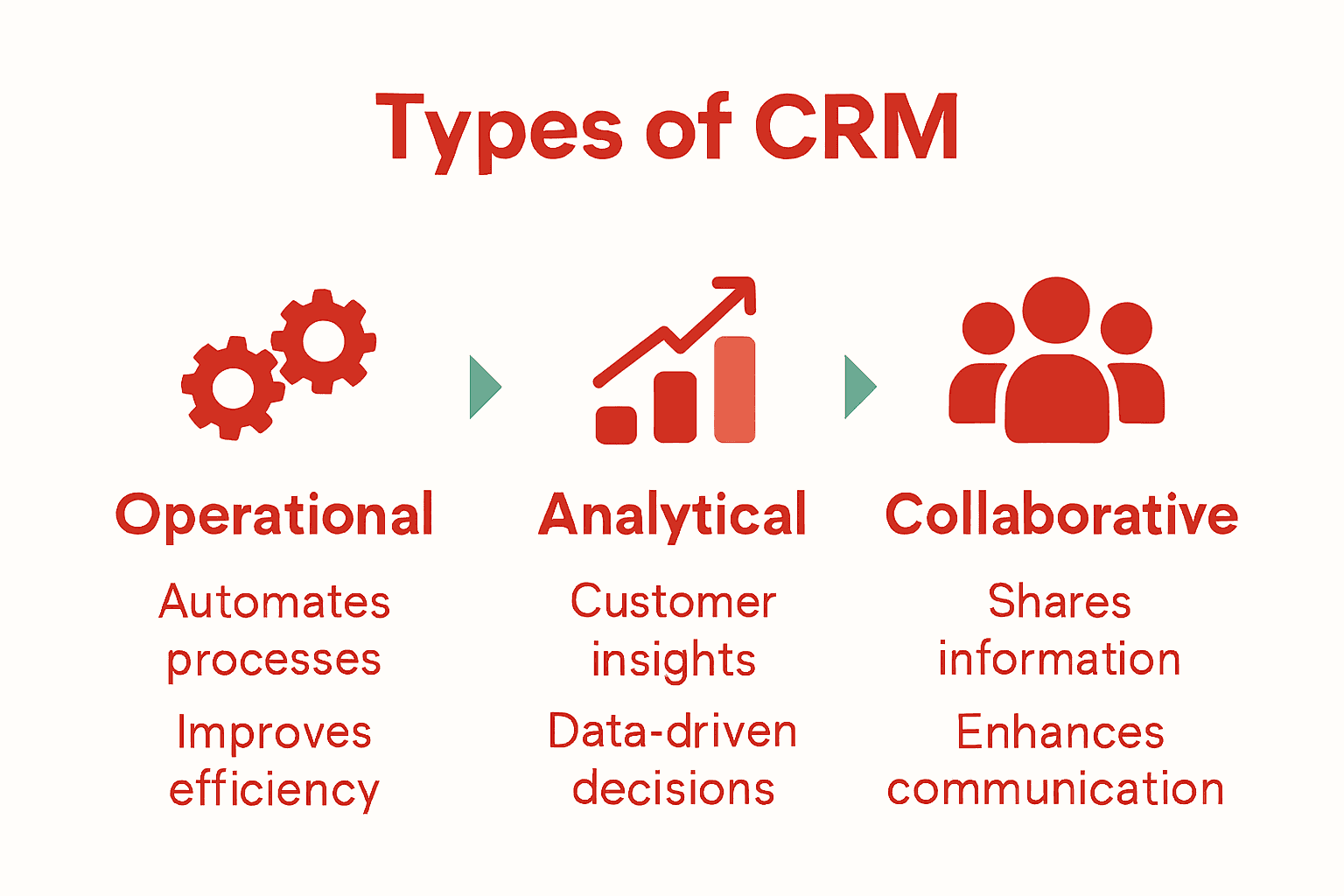 Types of CRM

Operational

Automates processes

Improves efficiency

Analytical

Customer insights

Data-driven decisions

Collaborative

Shares information

Enhances communication