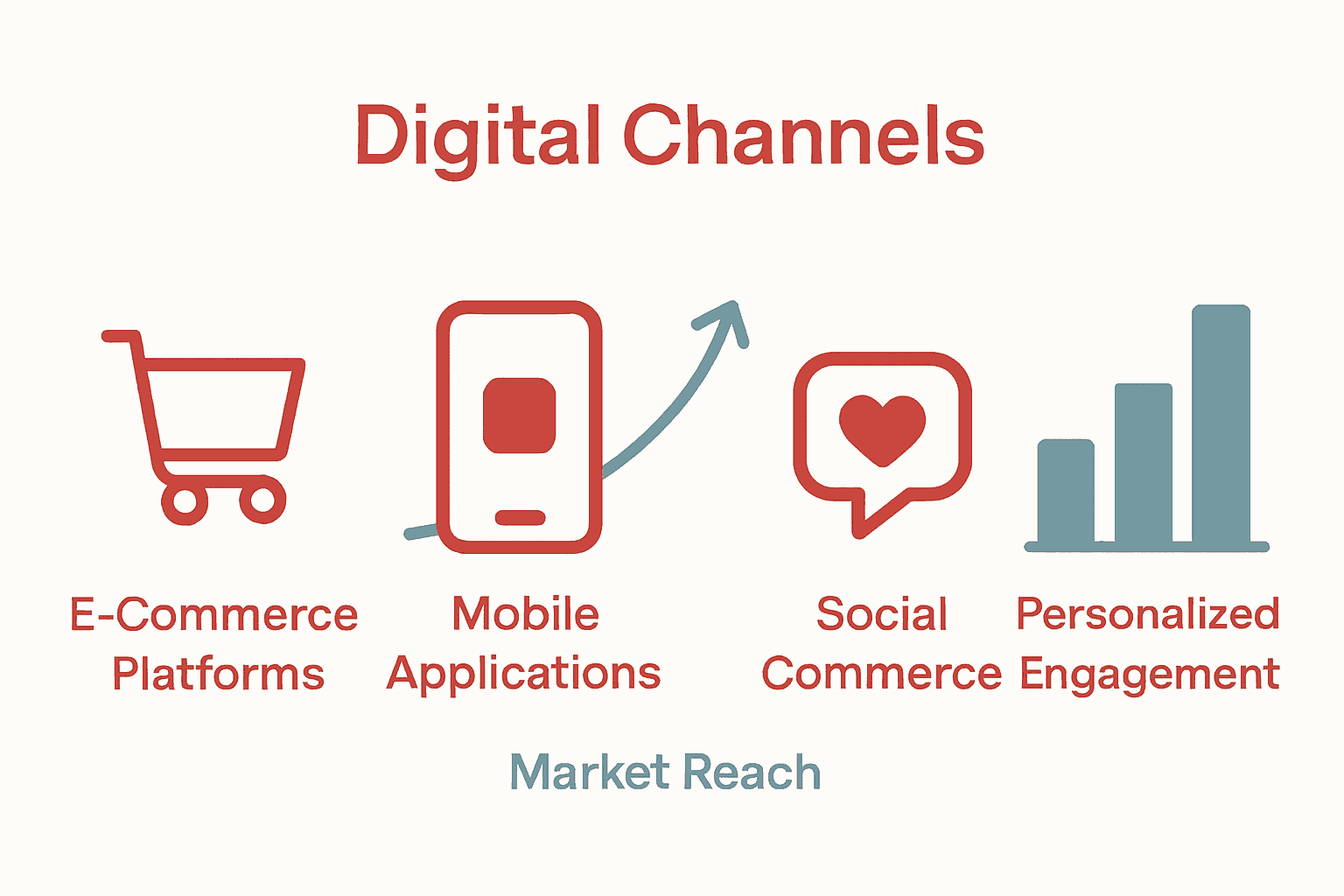 Digital Channels

E-Commerce Platforms

Mobile Applications

Social Commerce

Personalized Engagement

Market Reach