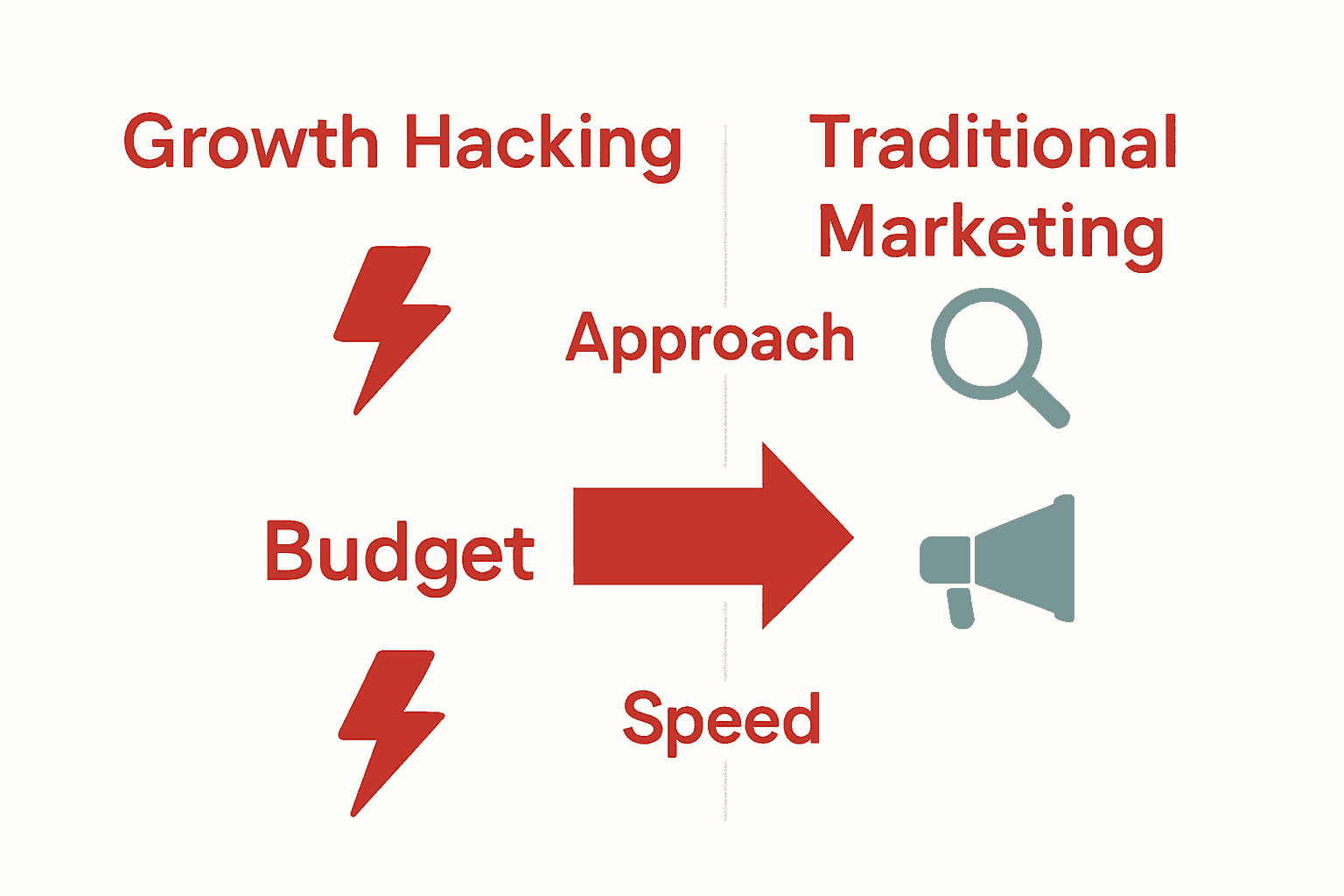 Growth Hacking

Traditional Marketing

Approach

Budget

Speed