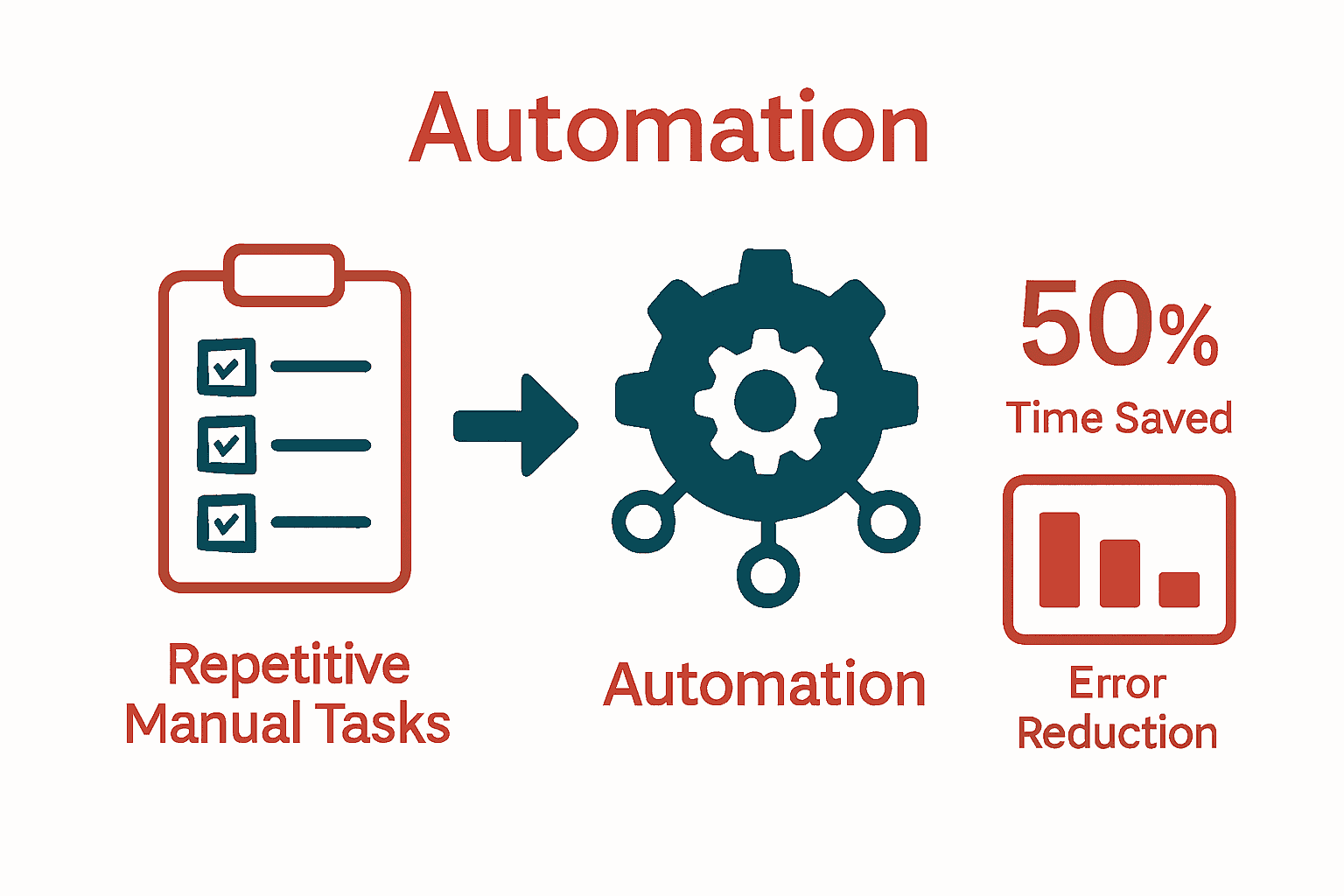 Automation

Repetitive Manual Tasks

Automation

50%
Time Saved

Error Reduction