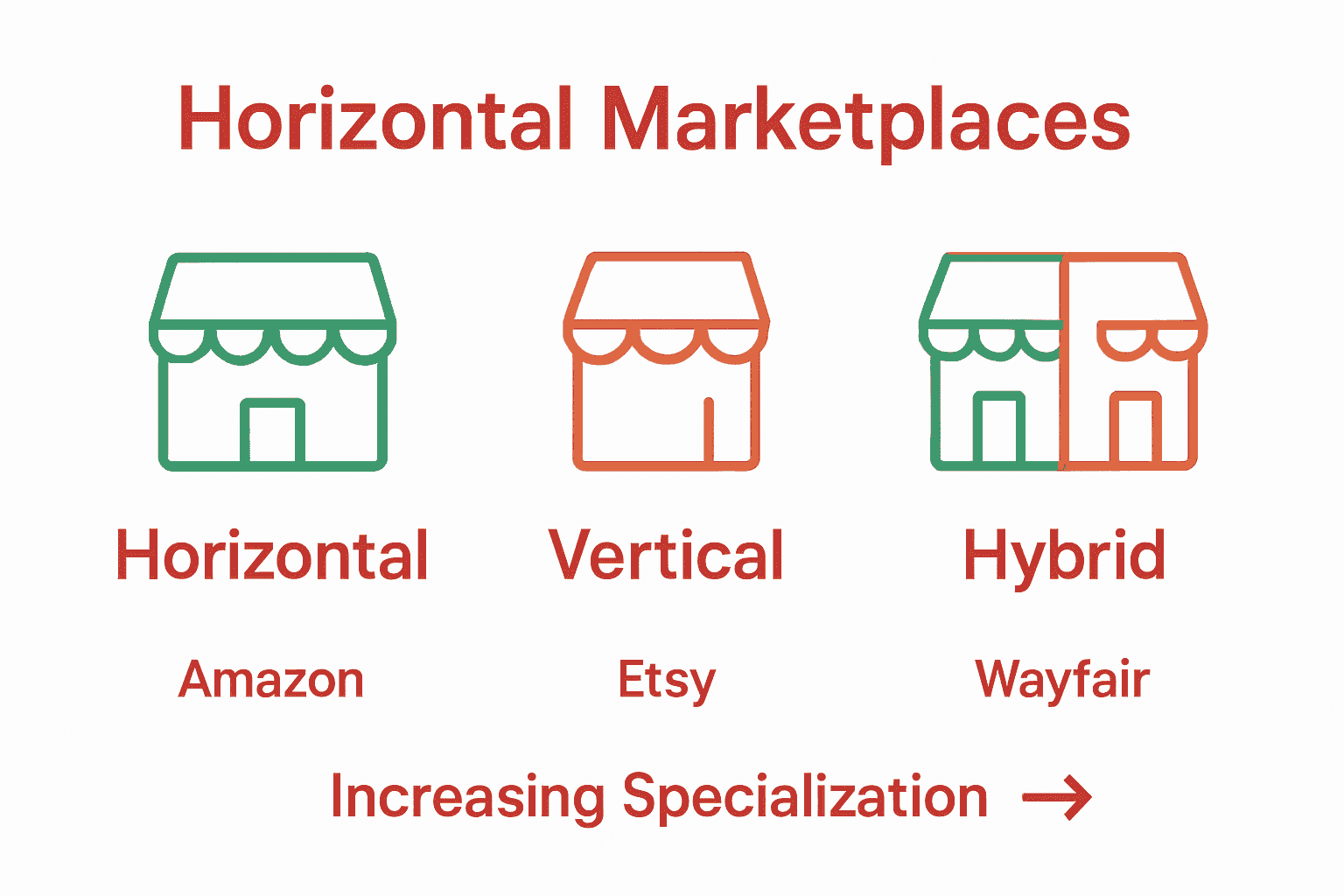 Horizontal Marketplaces

Horizontal

Amazon

Vertical

Etsy

Hybrid

Wayfair

Increasing Specialization →