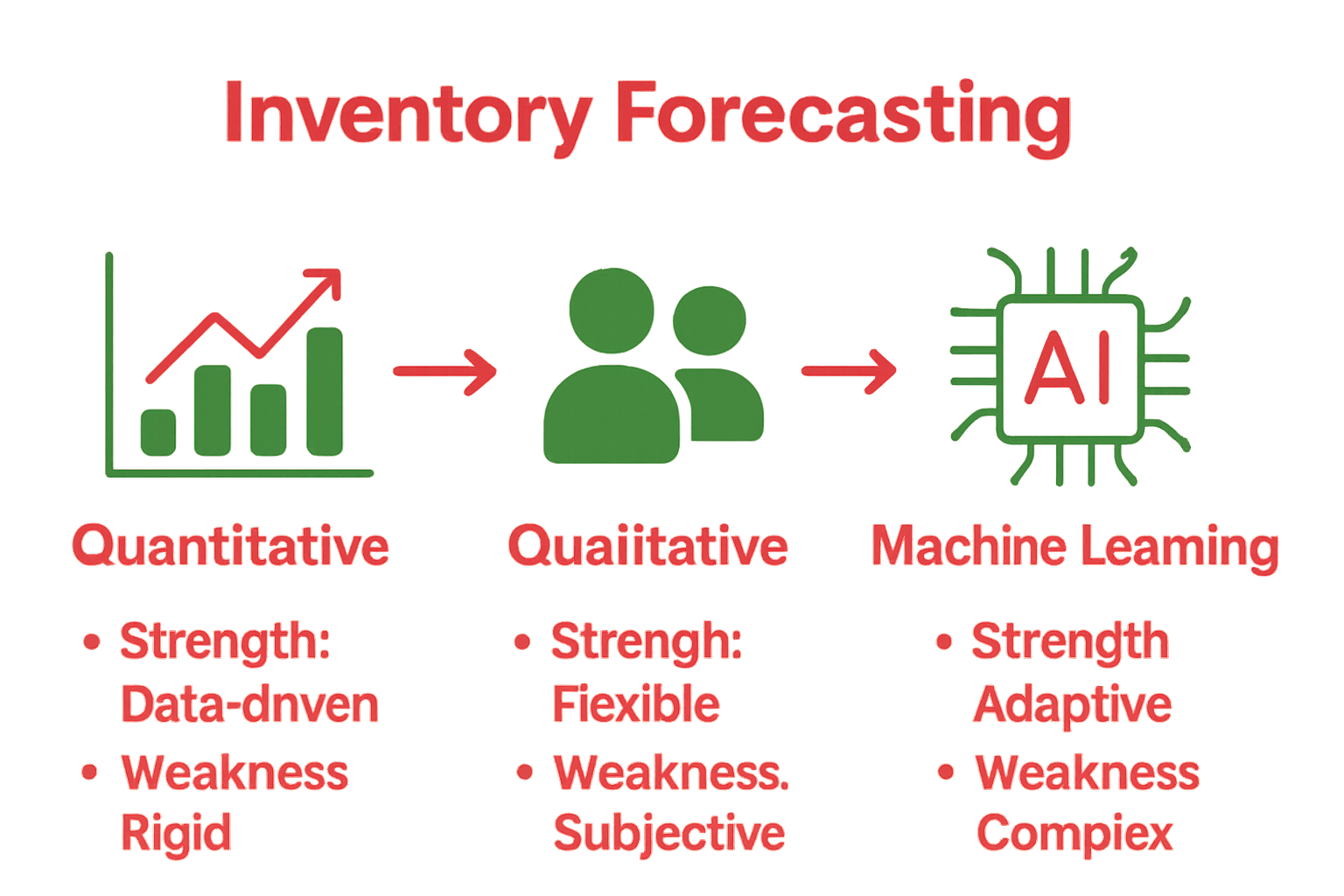 Inventory Forecasting

AI

Quantitative

• Strength: Data-dnven

• Weakness Rigid

Quaiitative

• Strengh: Fiexible

• Weakness. Subjective

Machine Leaming

• Strength Adaptive

• Weakness Compiex