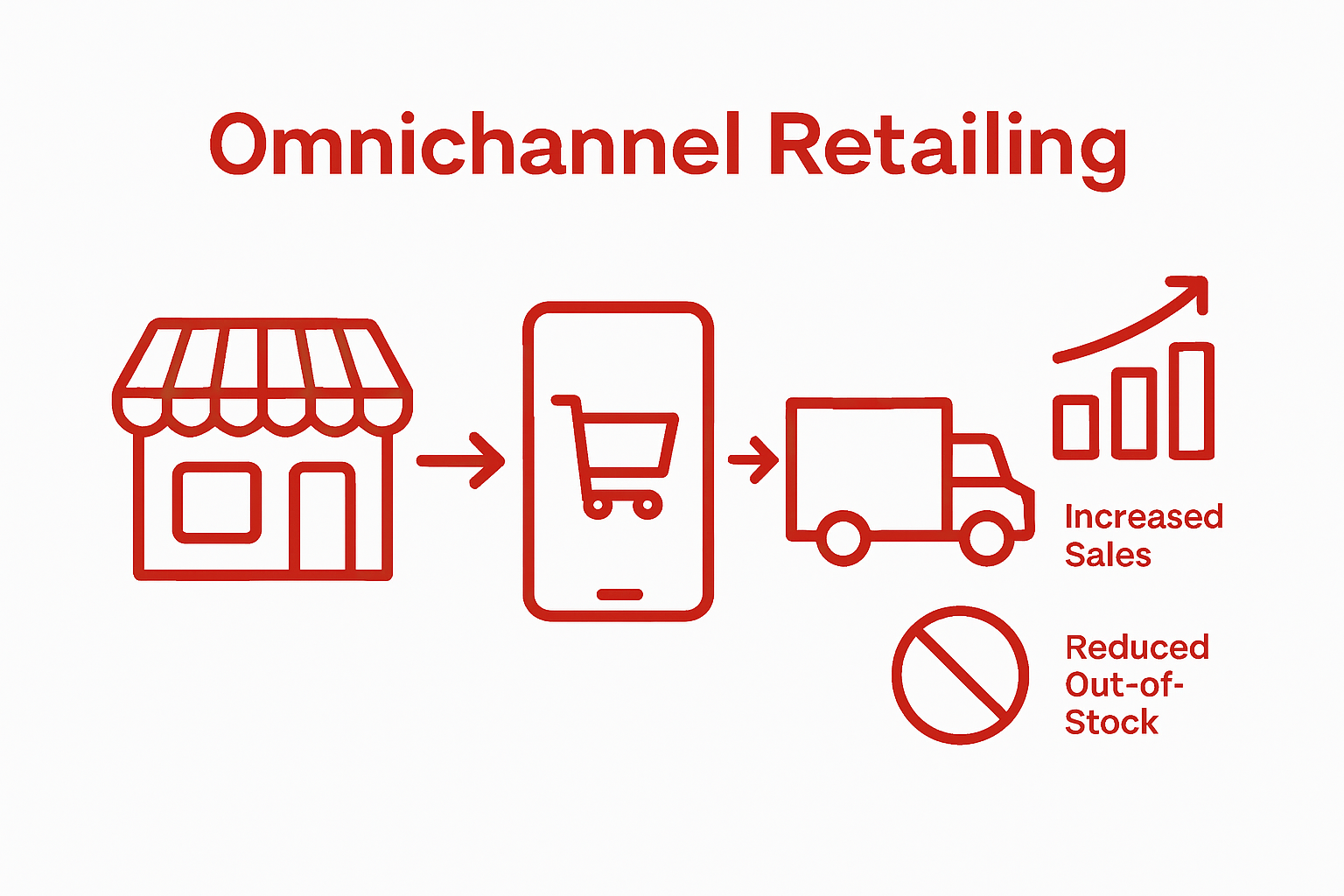 Omnichannel Retailing

Increased Sales

Reduced Out-of-Stock