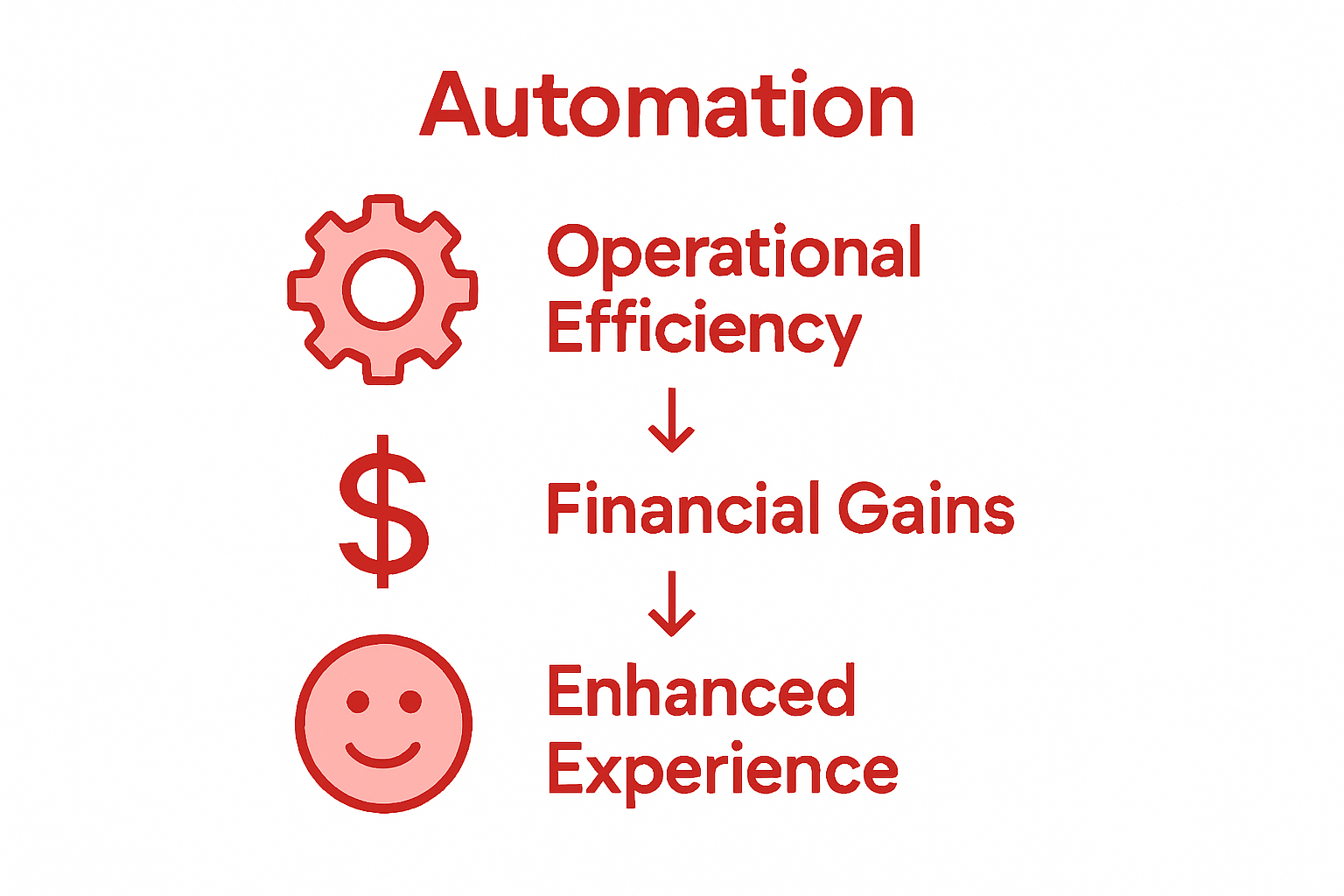 Automation

Operational Efficiency

↓

$

Financial Gains

↓

Enhanced Experience