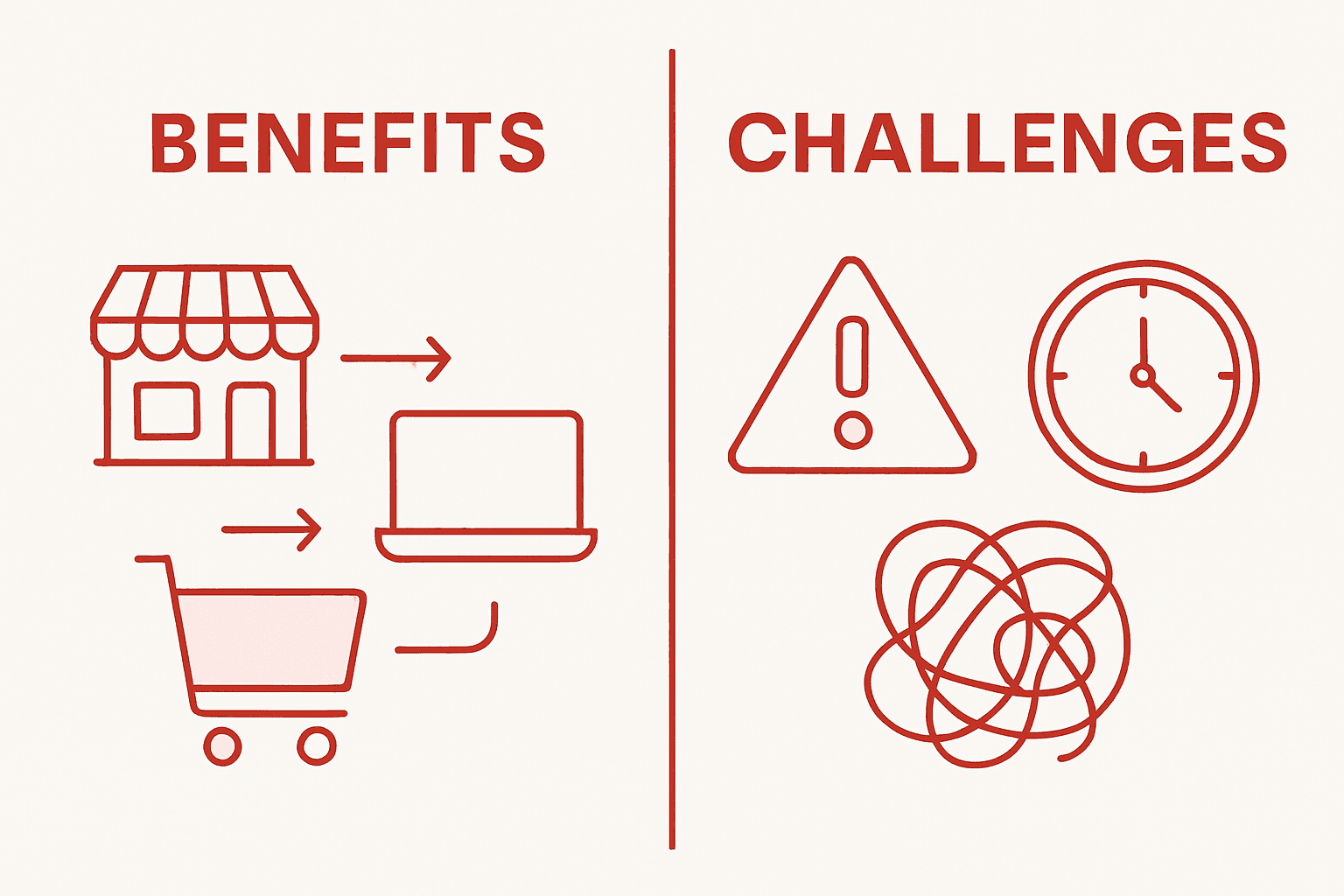 BENEFITS

CHALLENGES