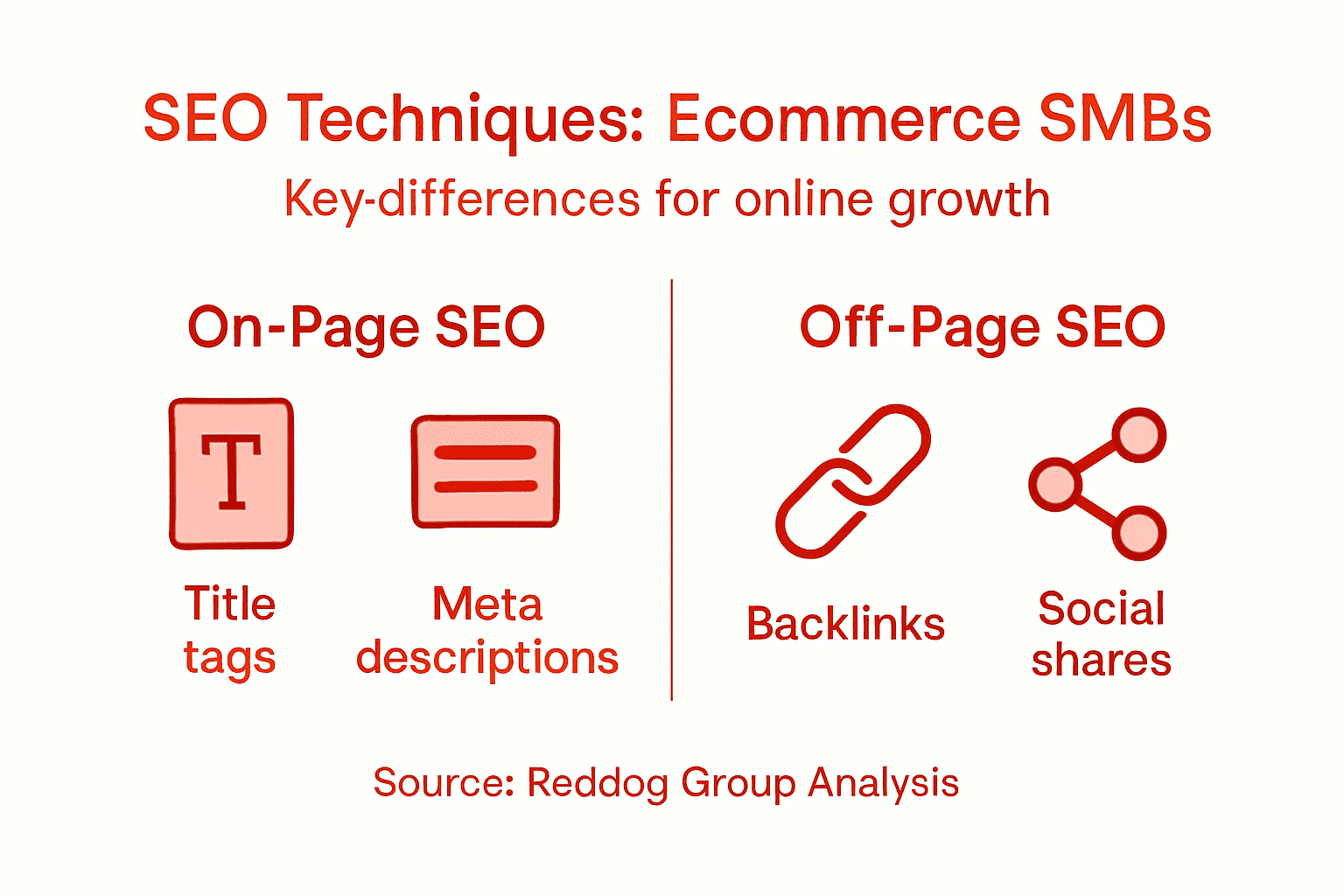 SEO Techniques: Ecommerce SMBs

Key-differences for online growth

On-Page SEO

T

Title tags

Meta descriptions

Off-Page SEO

Backlinks

Social shares

Source: Reddog Group Analysis