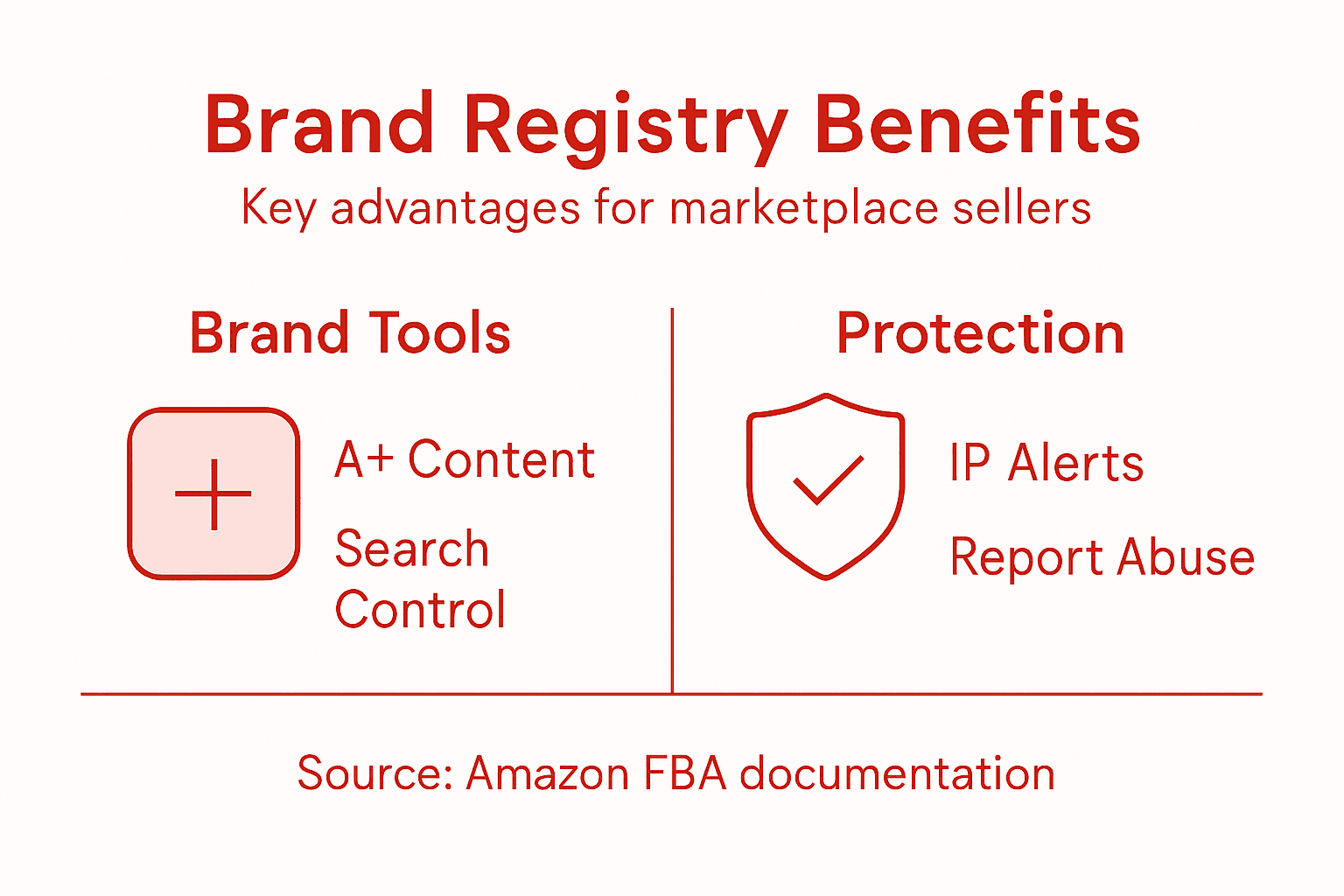 Brand Registry Benefits
Key advantages for marketplace sellers

Brand Tools

A+ Content

Search Control

Protection

IP Alerts

Report Abuse

Source: Amazon FBA documentation