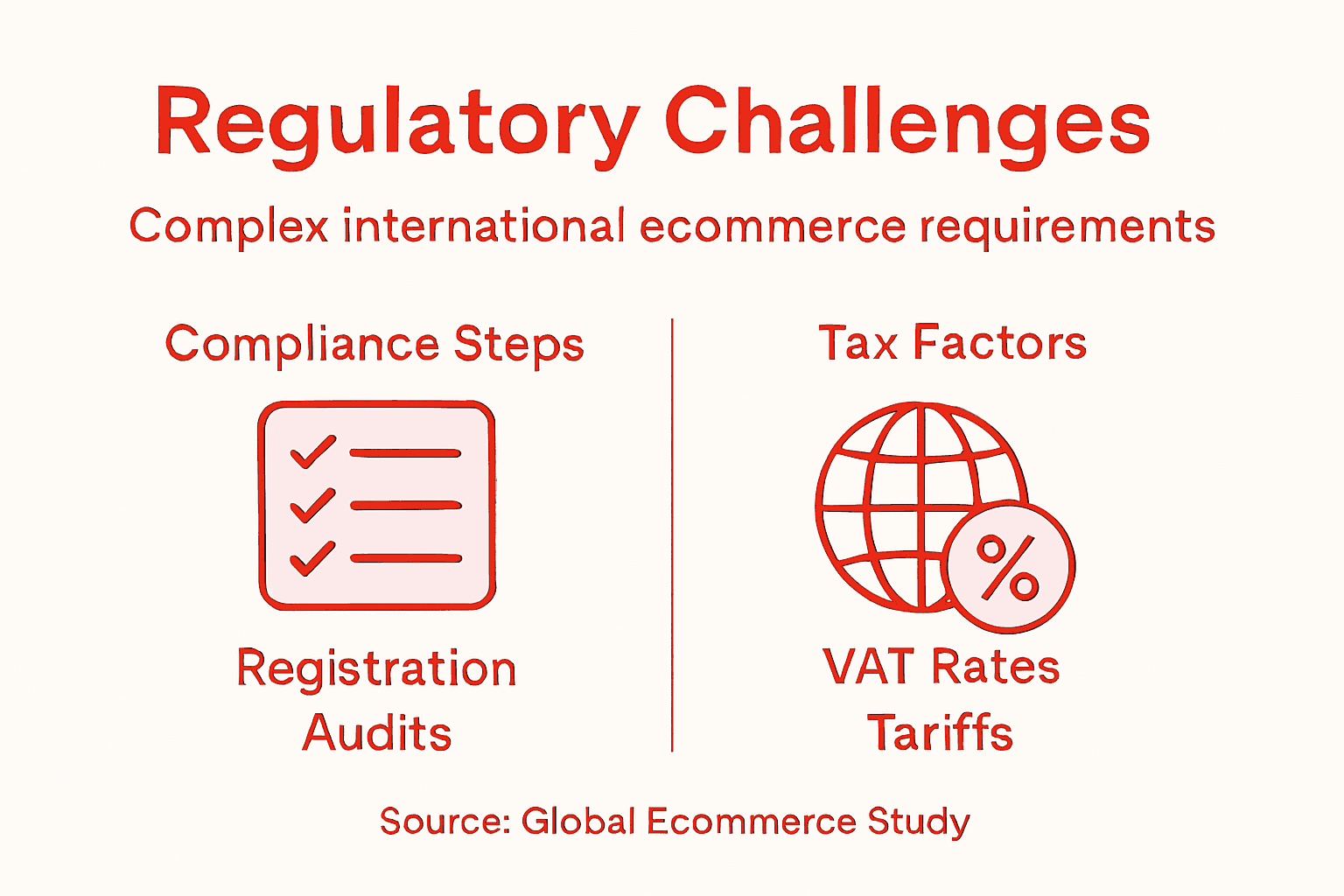 Regulatory Challenges

Complex international ecommerce requirements

Compliance Steps

Registration
Audits

Tax Factors

%

VAT Rates
Tariffs

Source: Global Ecommerce Study