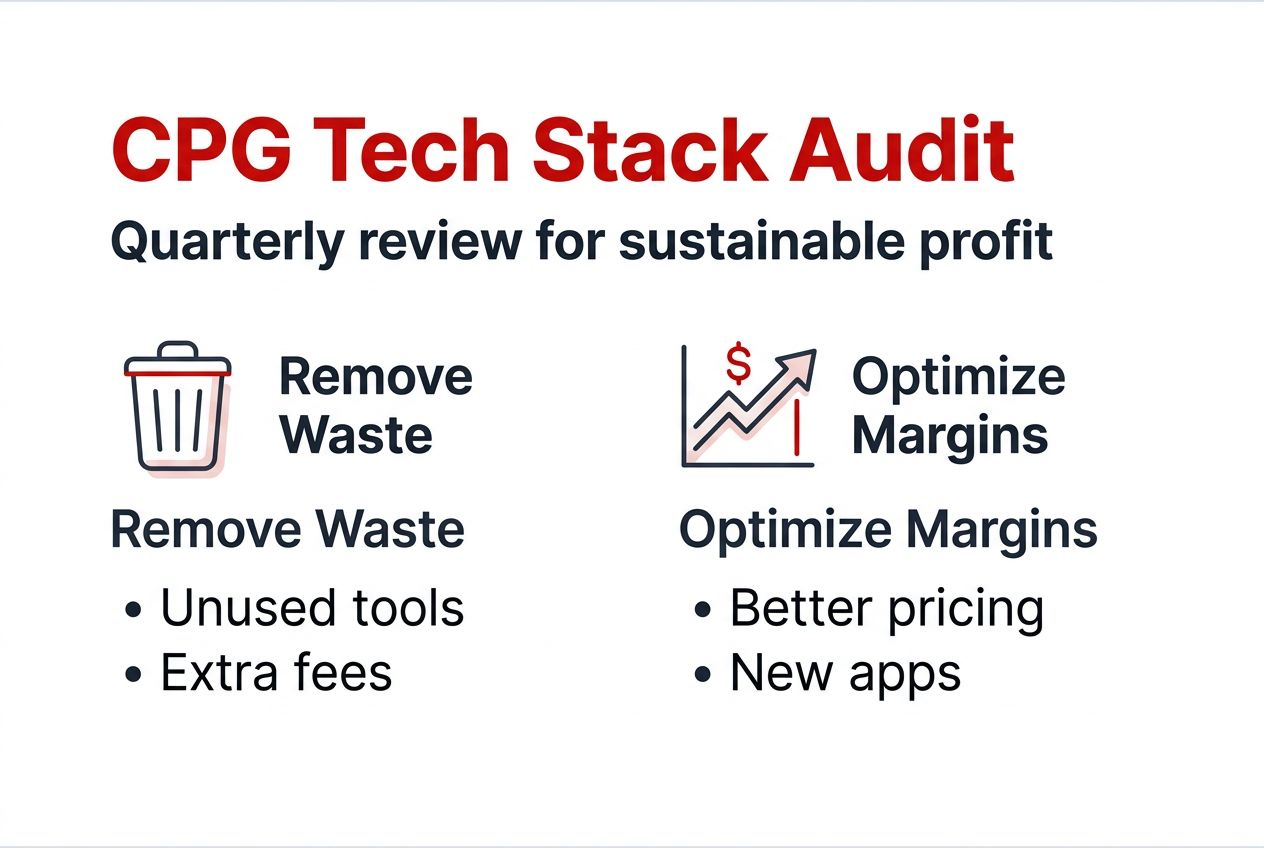 CPG Tech Stack Audit

Quarterly review for sustainable profit

Remove Waste

Remove Waste

• Unused tools
• Extra fees

$

Optimize Margins

Optimize Margins

• Better pricing
• New apps