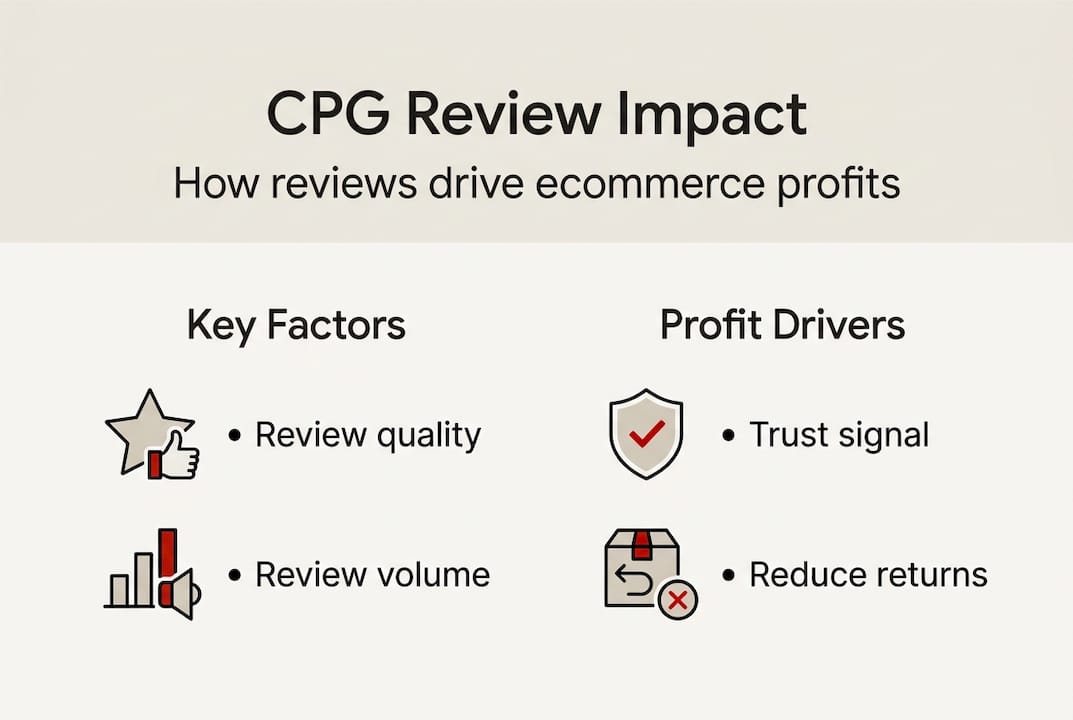 CPG Review Impact

How reviews drive ecommerce profits

Key Factors

• Review quality

• Review volume

Profit Drivers

• Trust signal

• Reduce returns