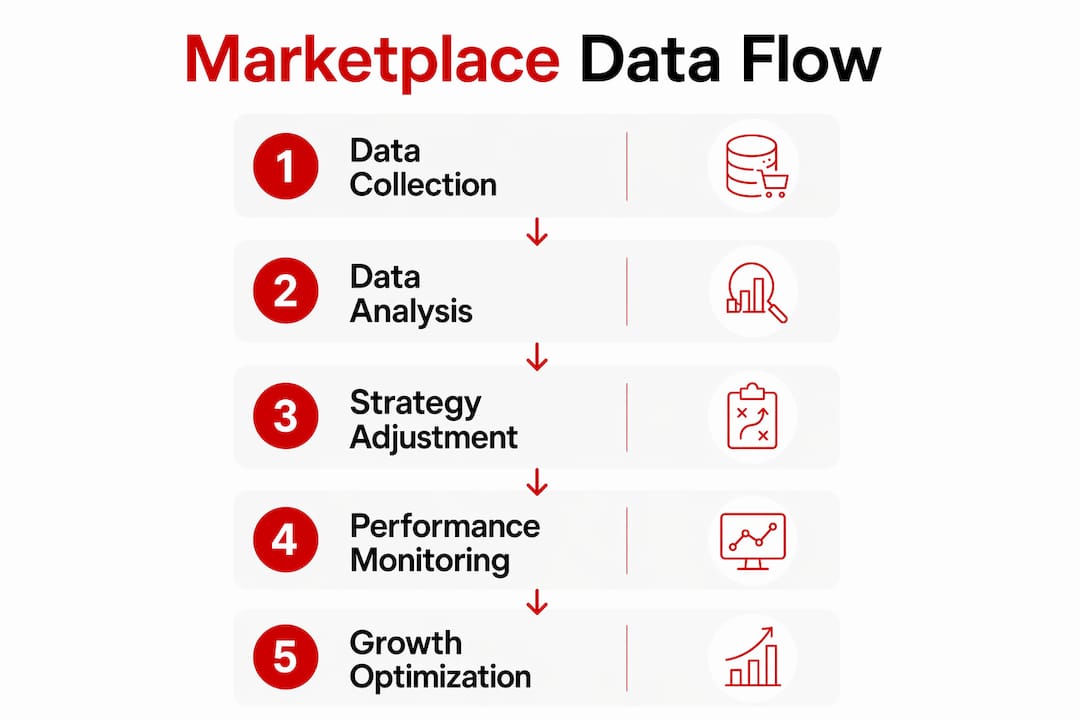 Marketplace Data Flow

1 Data Collection

2 Data Analysis

3 Strategy Adjustment

4 Performance Monitoring

5 Growth Optimization