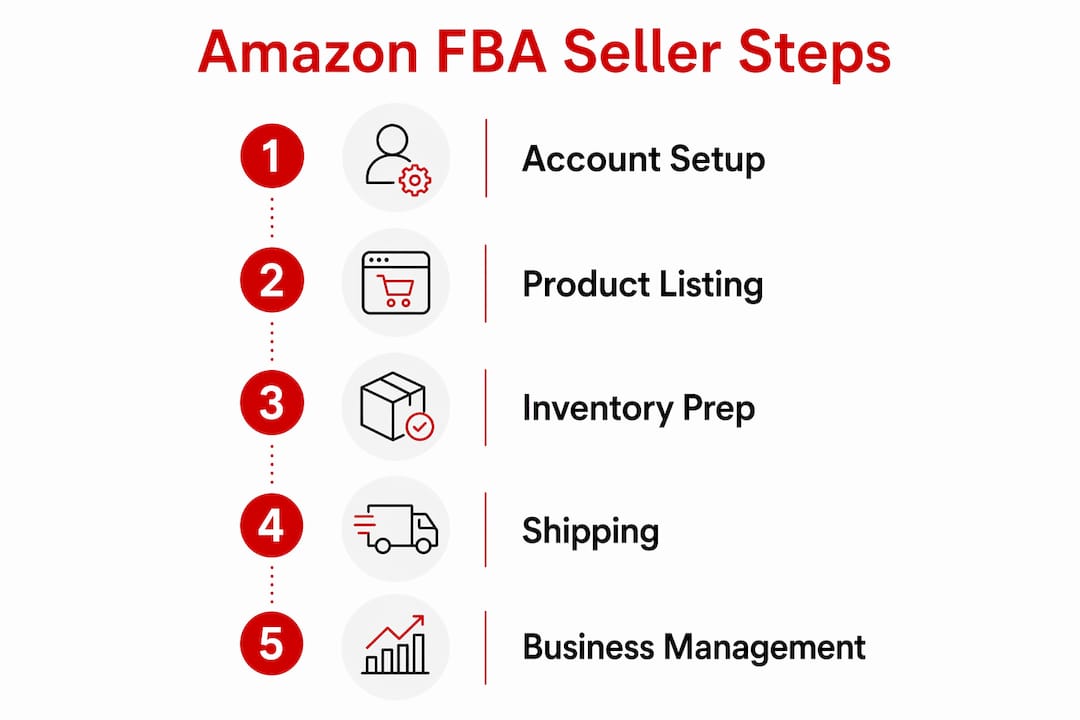 Amazon FBA Seller Steps

1 Account Setup

2 Product Listing

3 Inventory Prep

4 Shipping

5 Business Management