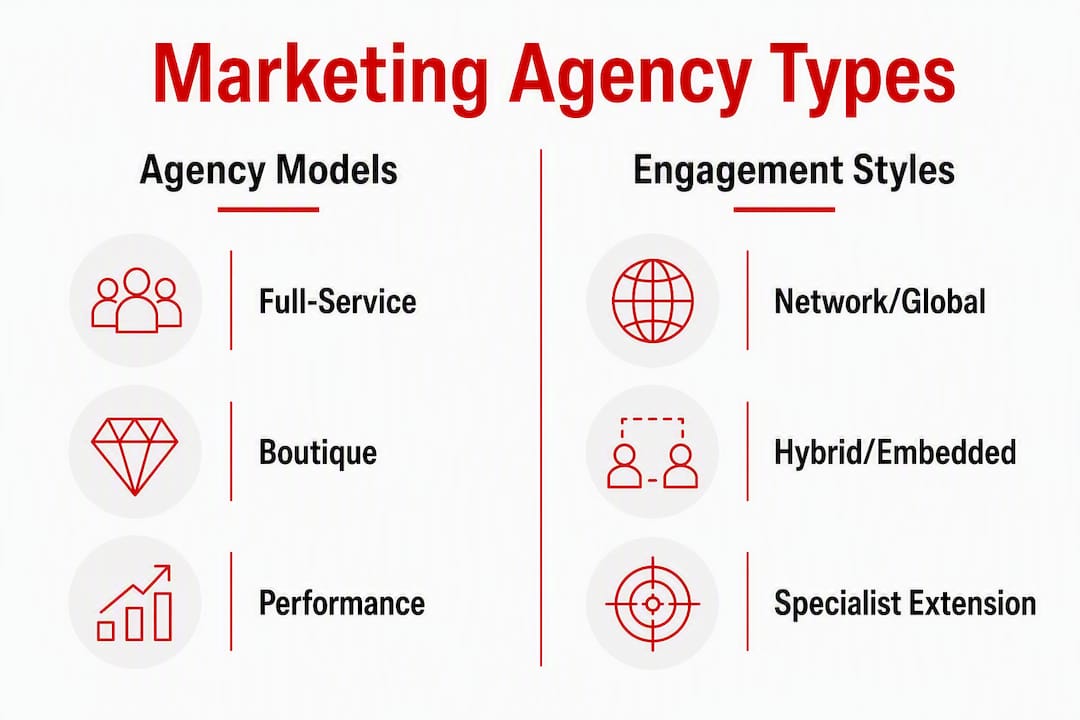 Marketing Agency Types

Agency Models

Full-Service

Boutique

Performance

Engagement Styles

Network/Global

Hybrid/Embedded

Specialist Extension