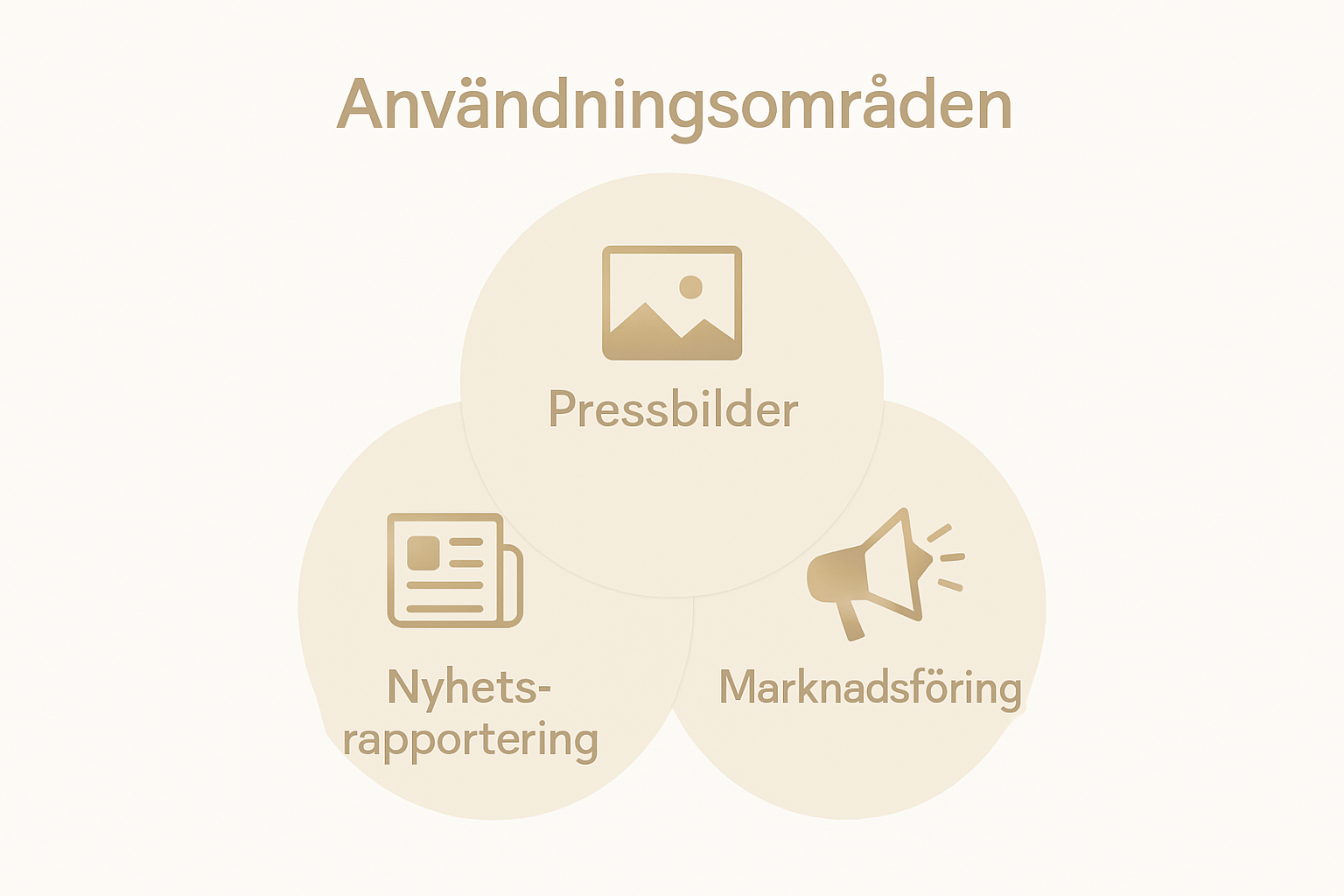 Användningsområden

Pressbilder

Nyhetsrapportering

Marknadsföring