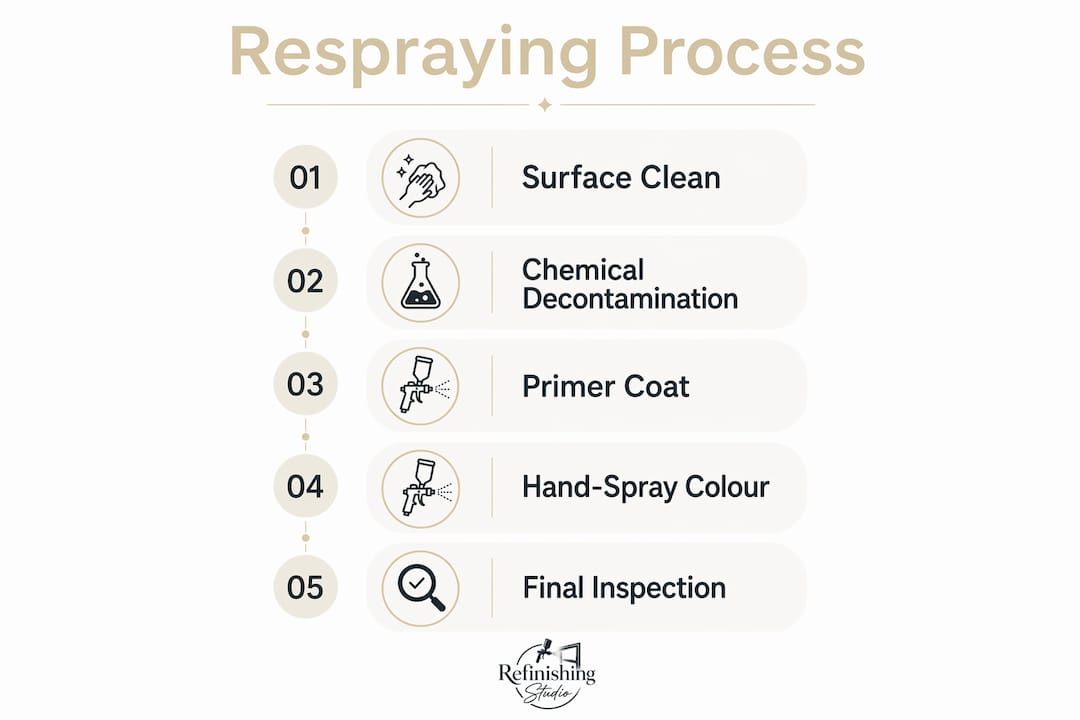 Respraying Process

01 Surface Clean

02 Chemical Decontamination

03 Primer Coat

04 Hand-Spray Colour

05 Final Inspection

Refinishing Studio