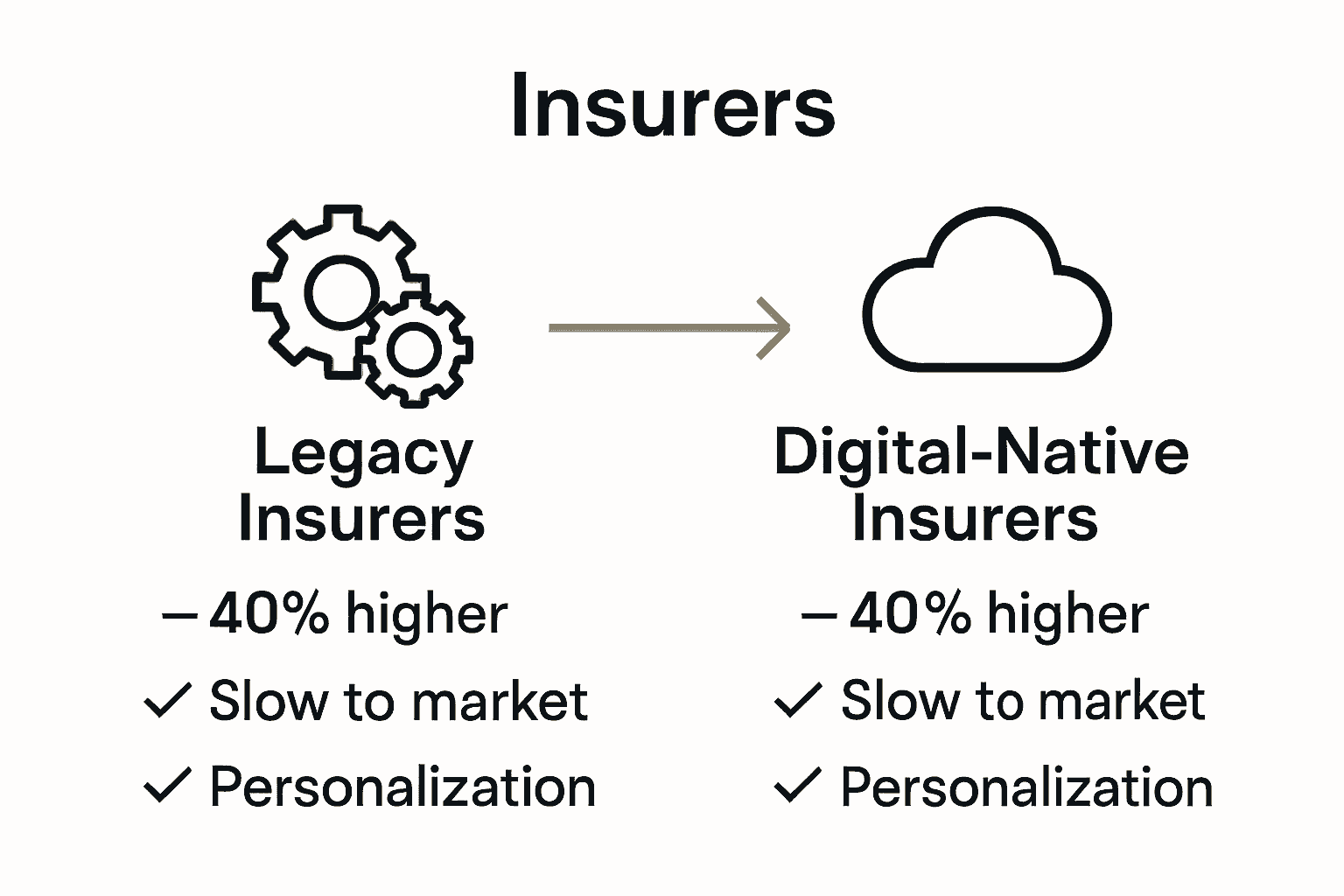 Insurers

Legacy Insurers

– 40% higher

✓ Slow to market

✓ Personalization

Digital-Native Insurers

– 40% higher

✓ Slow to market

✓ Personalization