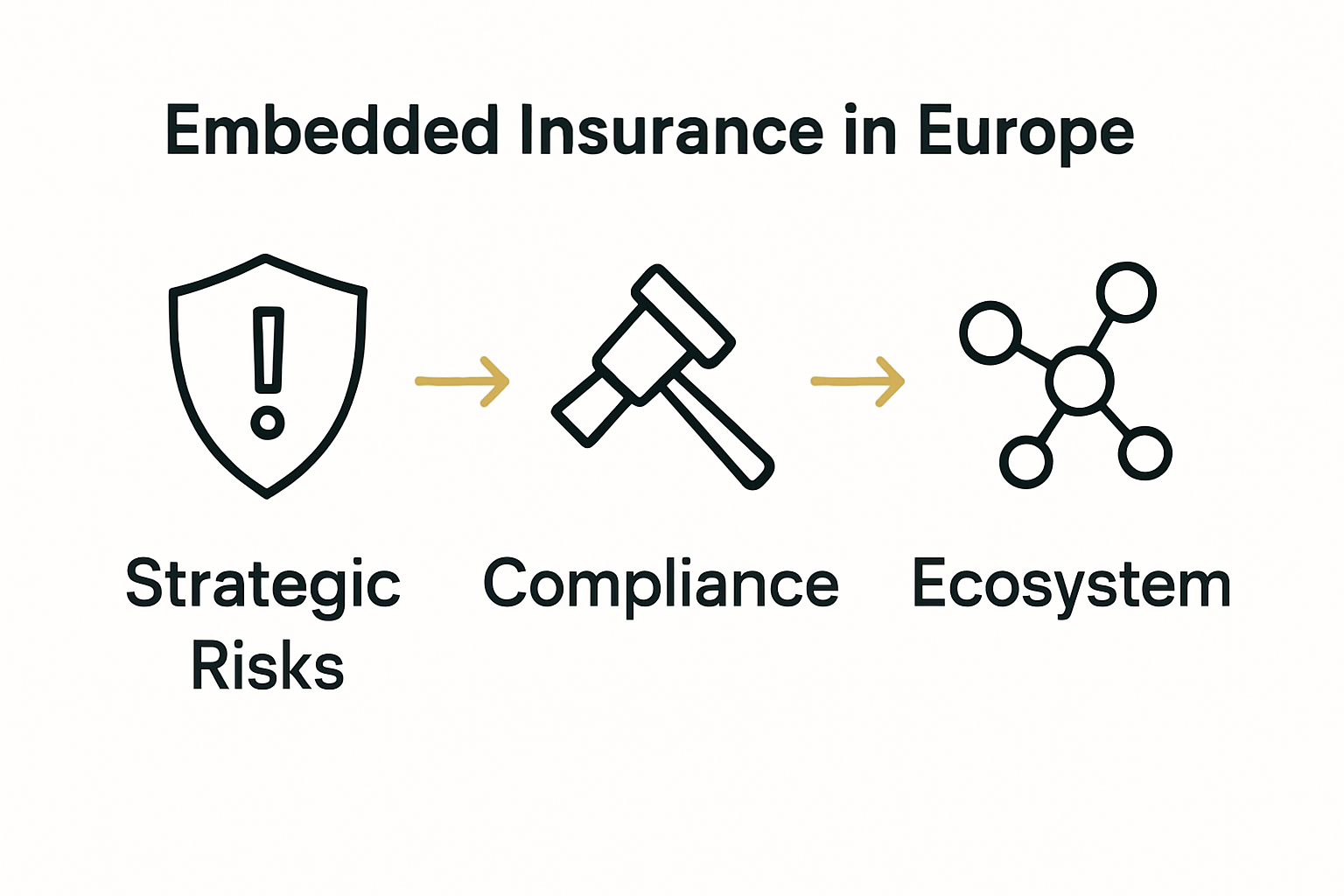 Embedded Insurance in Europe

Strategic Risks

Compliance

Ecosystem