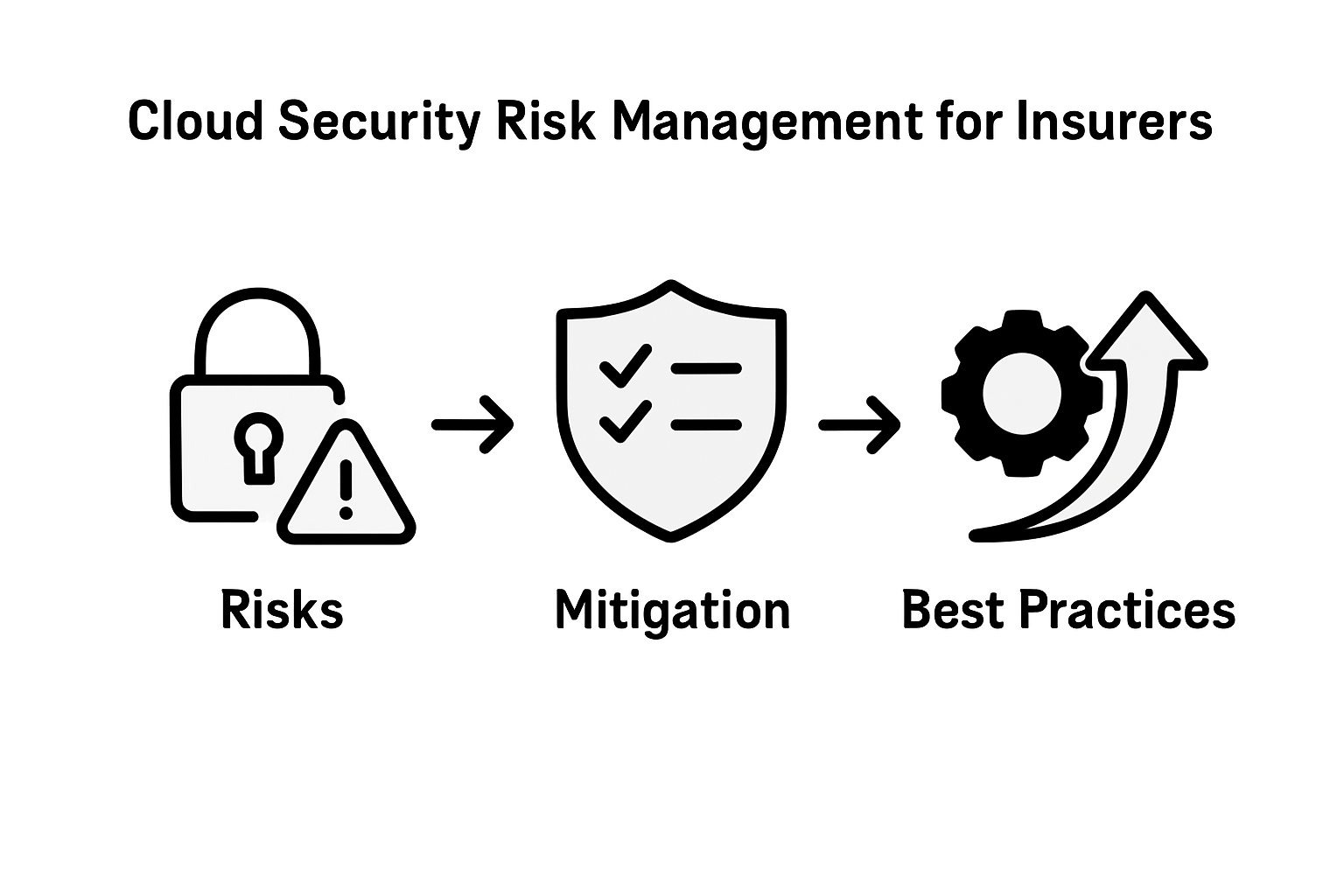 Cloud Security Risk Management for Insurers

Risks

Mitigation

Best Practices