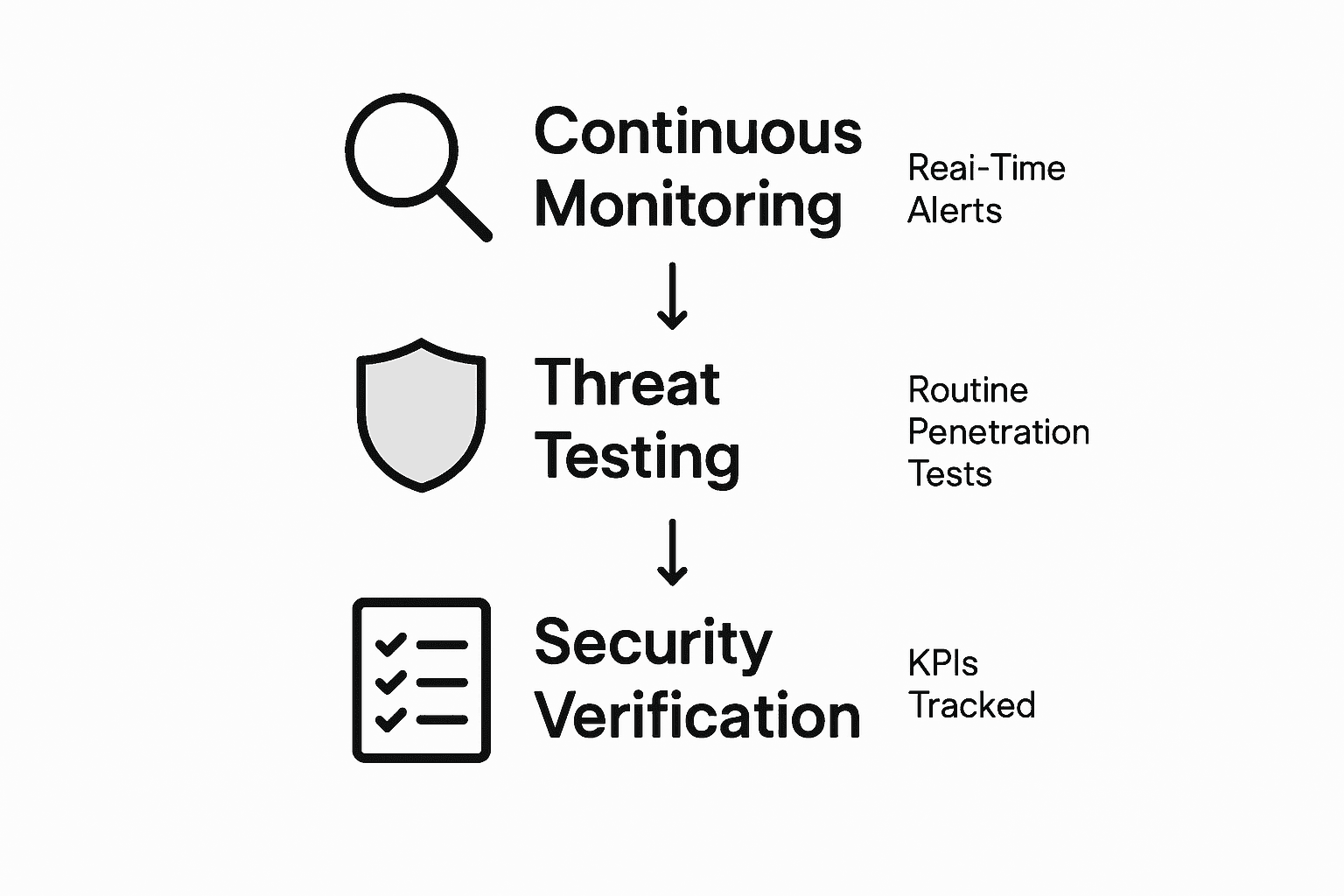 Continuous Monitoring

Reai-Time Alerts

Threat Testing

Routine Penetration Tests

Security Verification

KPIs Tracked