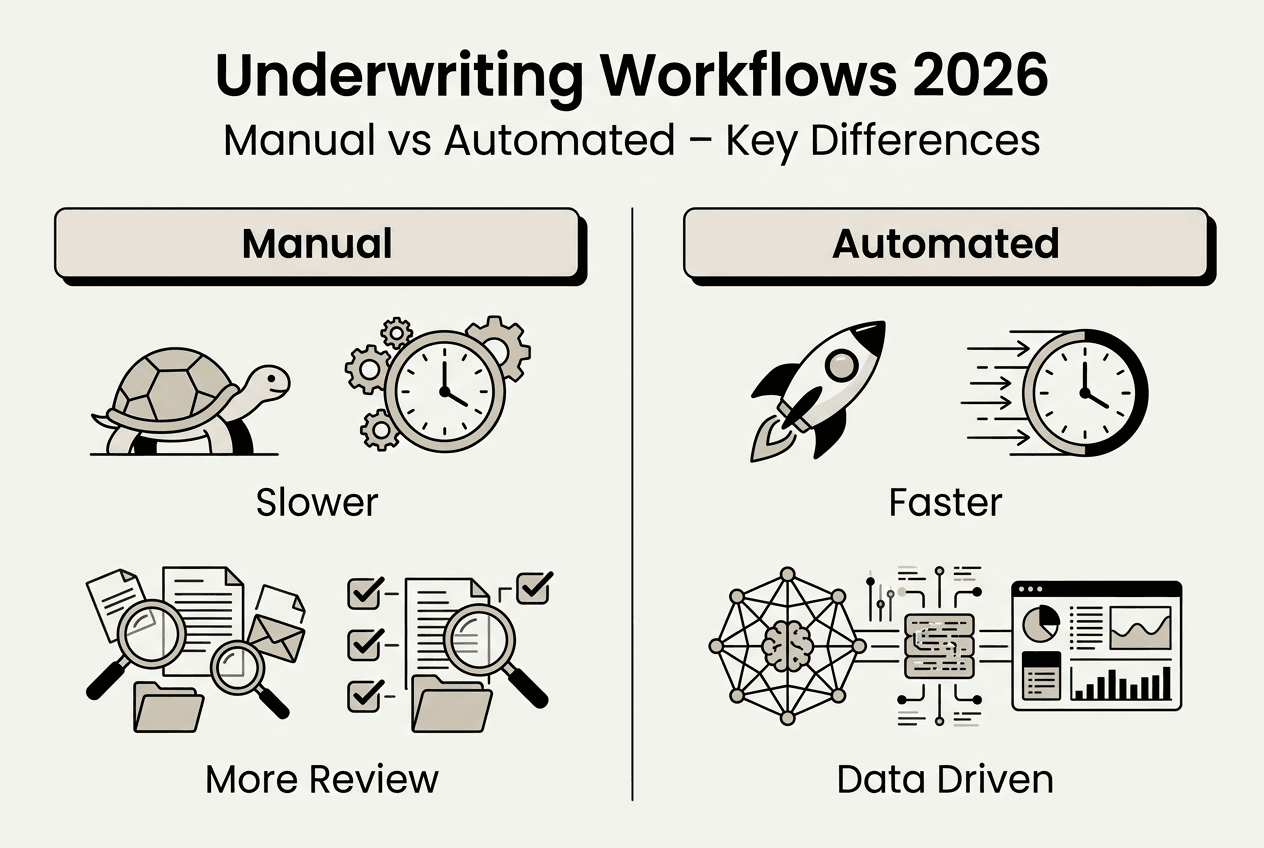 Underwriting Workflows 2026
Manual vs Automated – Key Differences

Manual

Slower

More Review

Automated

Faster

Data Driven