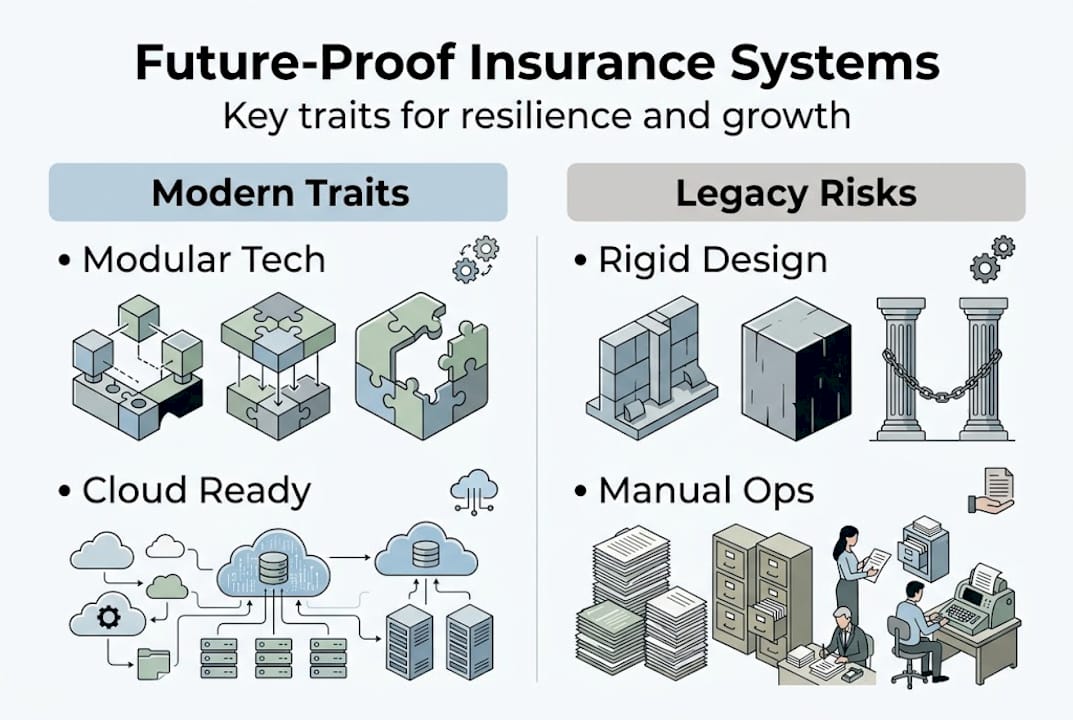 Future-Proof Insurance Systems

Key traits for resilience and growth

Modern Traits

• Modular Tech

• Cloud Ready

Legacy Risks

• Rigid Design

• Manual Ops