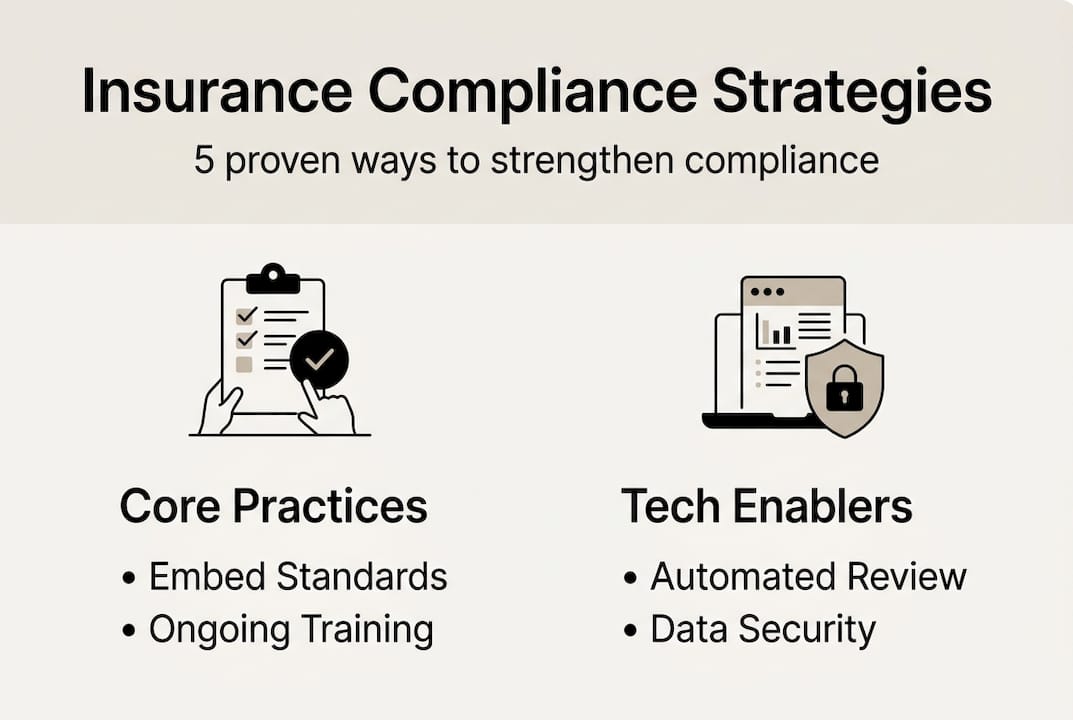 Insurance Compliance Strategies

5 proven ways to strengthen compliance

Core Practices

• Embed Standards
• Ongoing Training

Tech Enablers

• Automated Review
• Data Security