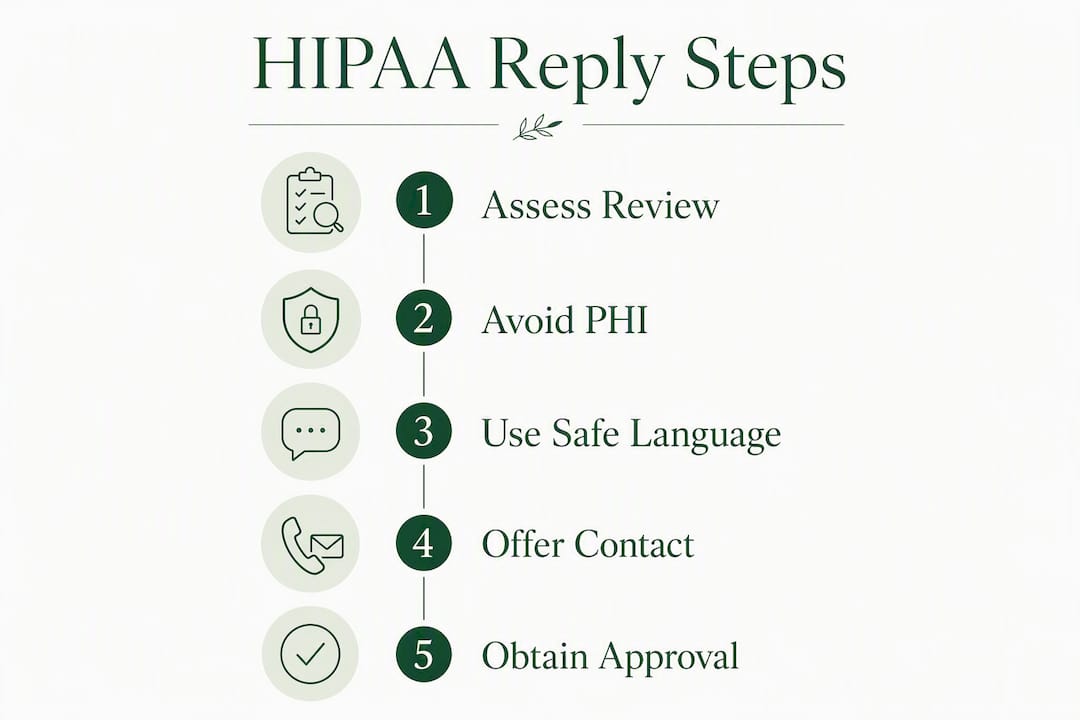 HIPAA Reply Steps

1 Assess Review

2 Avoid PHI

3 Use Safe Language

4 Offer Contact

5 Obtain Approval