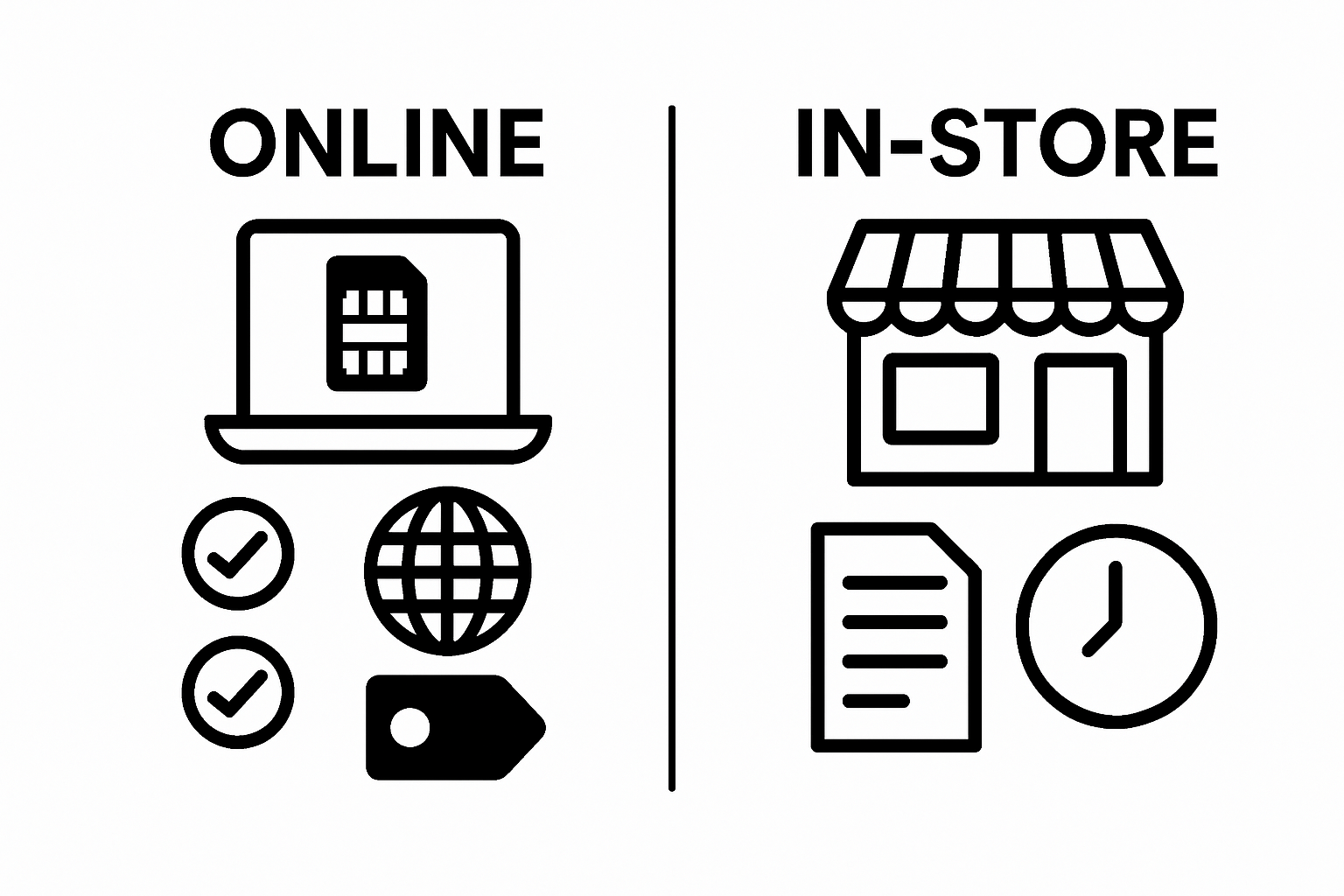 ONLINE

IN-STORE