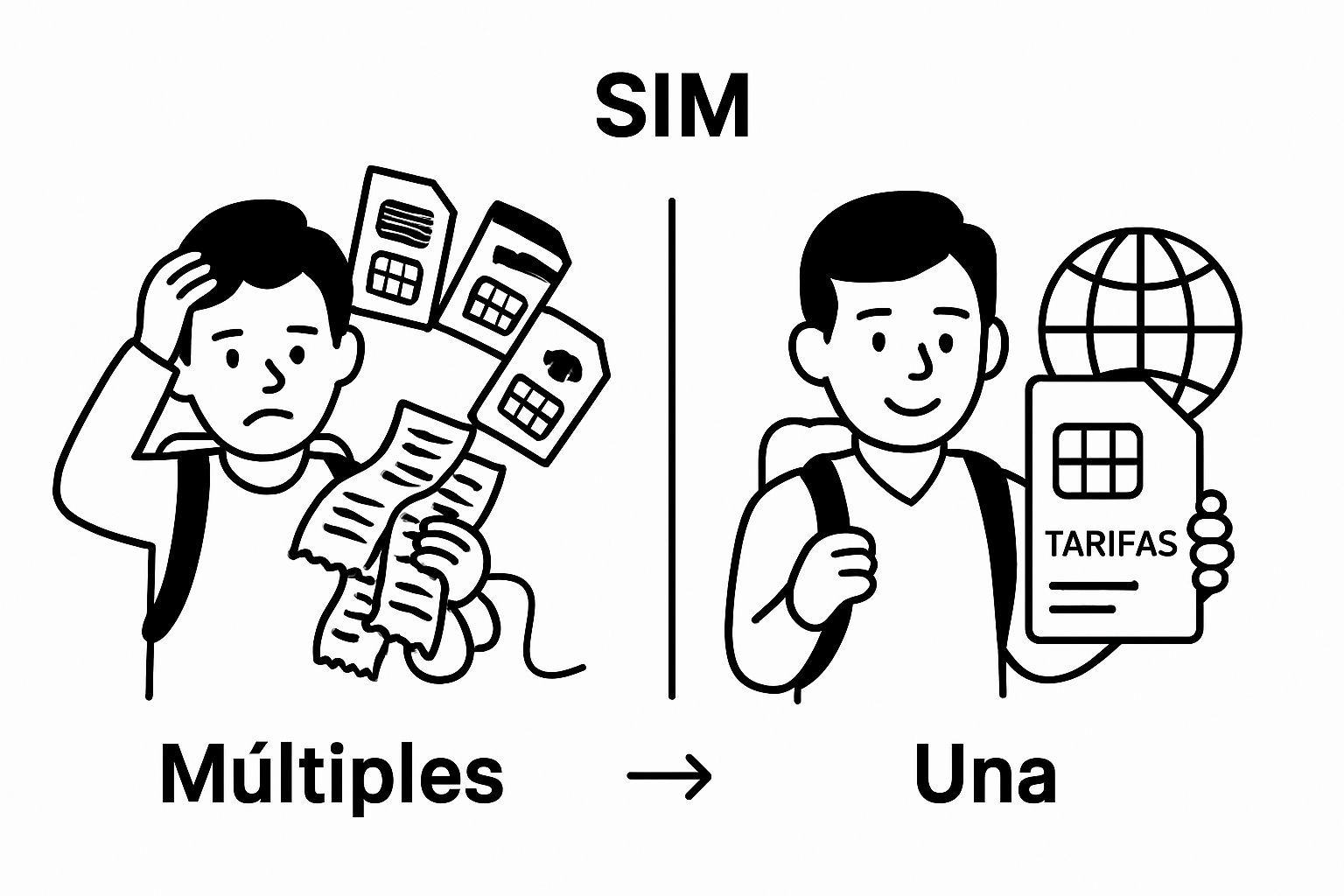 SIM

TARIFAS

Múltiples → Una