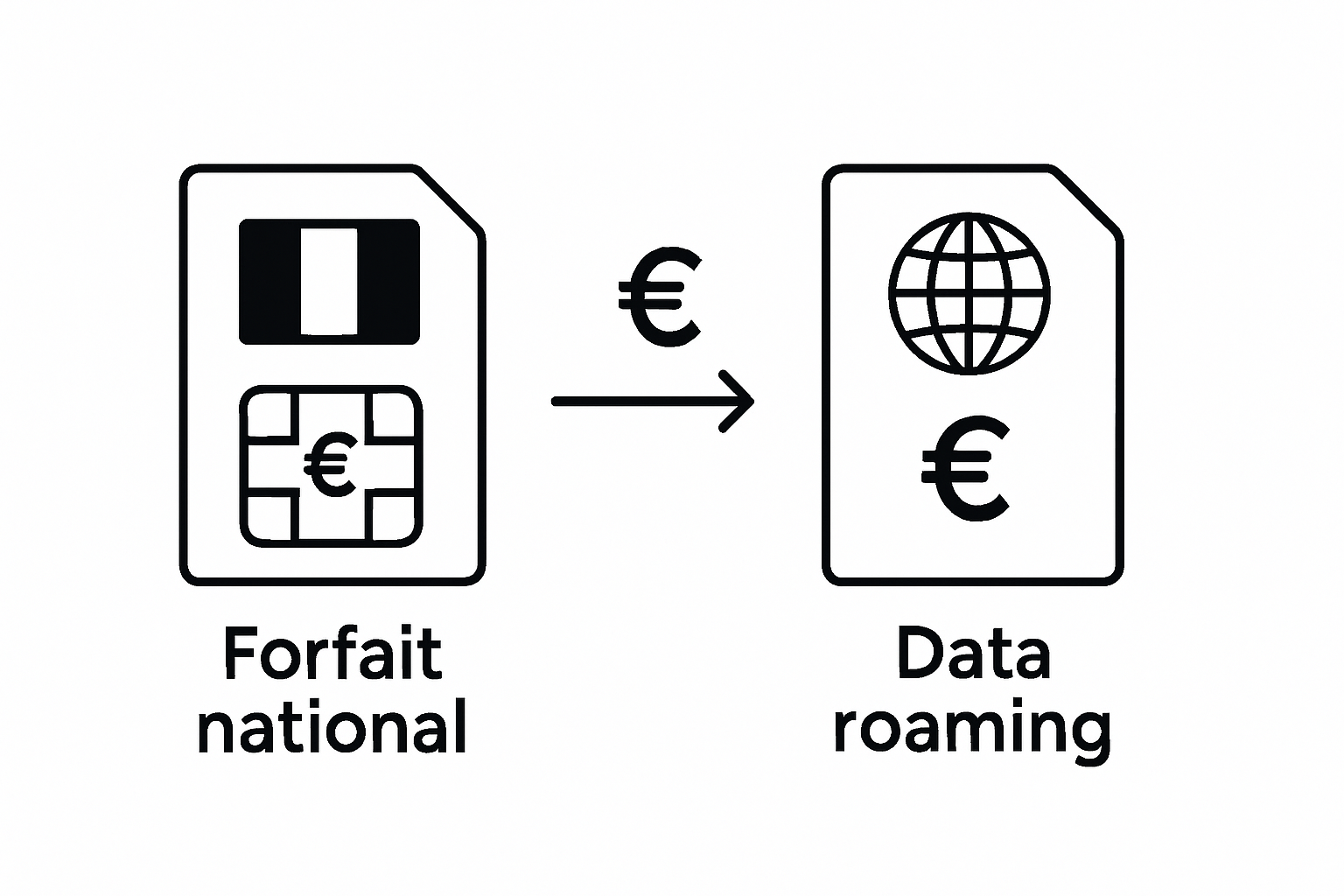 €

€

€

Forfait national

Data roaming