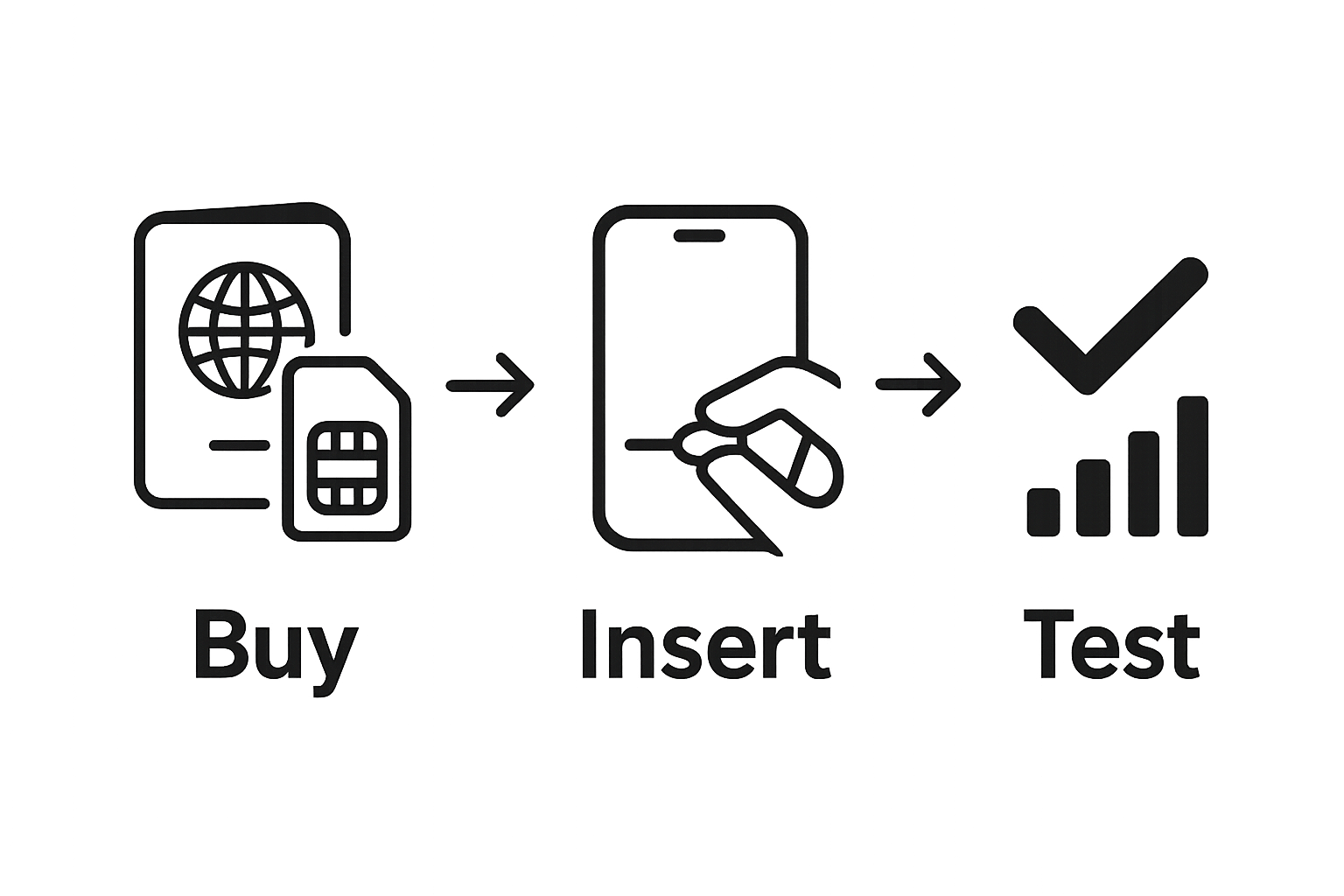 Buy

Insert

Test