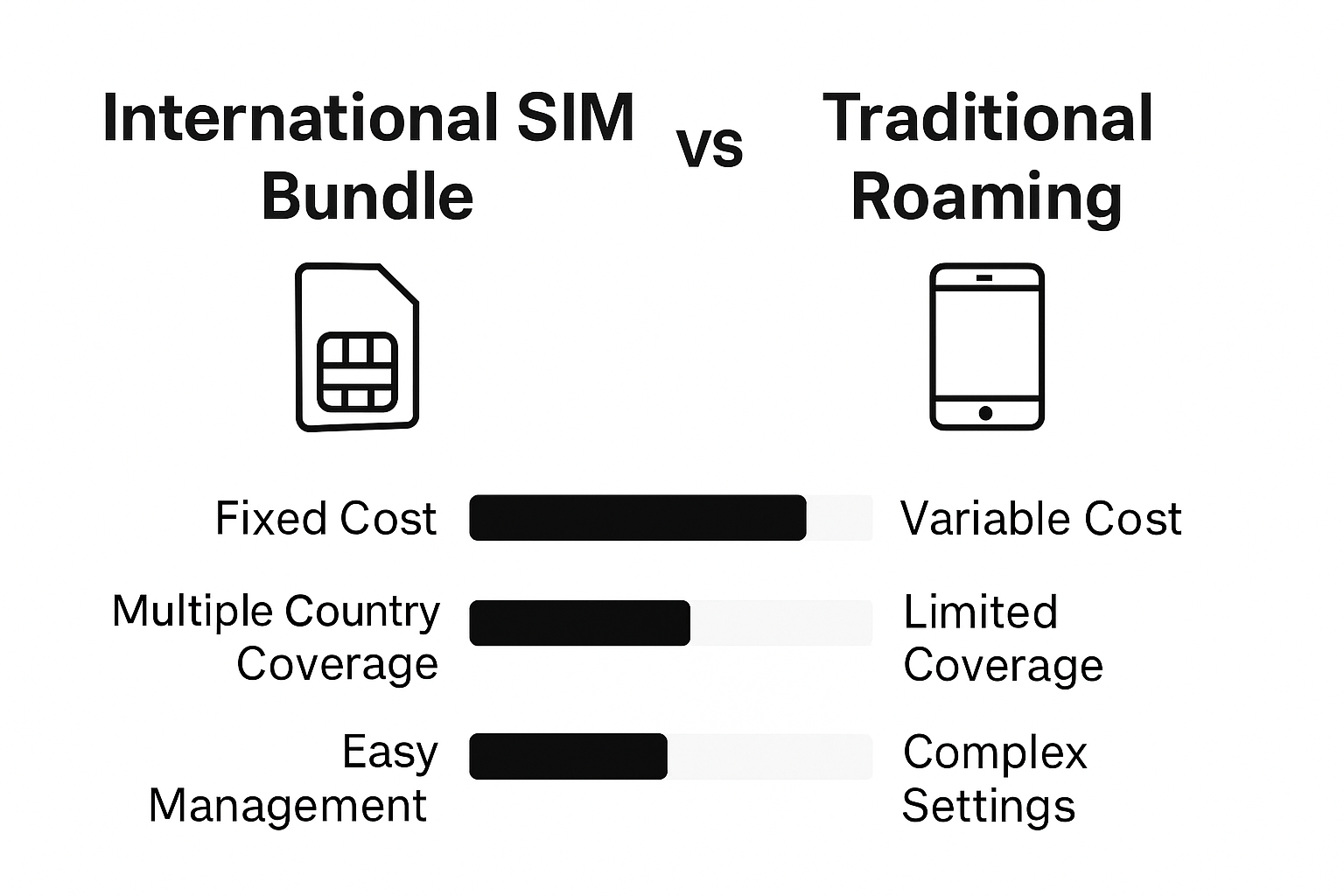 International SIM Bundle

vs

Traditional Roaming

Fixed Cost

Variable Cost

Multiple Country Coverage

Limited Coverage

Easy Management

Complex Settings