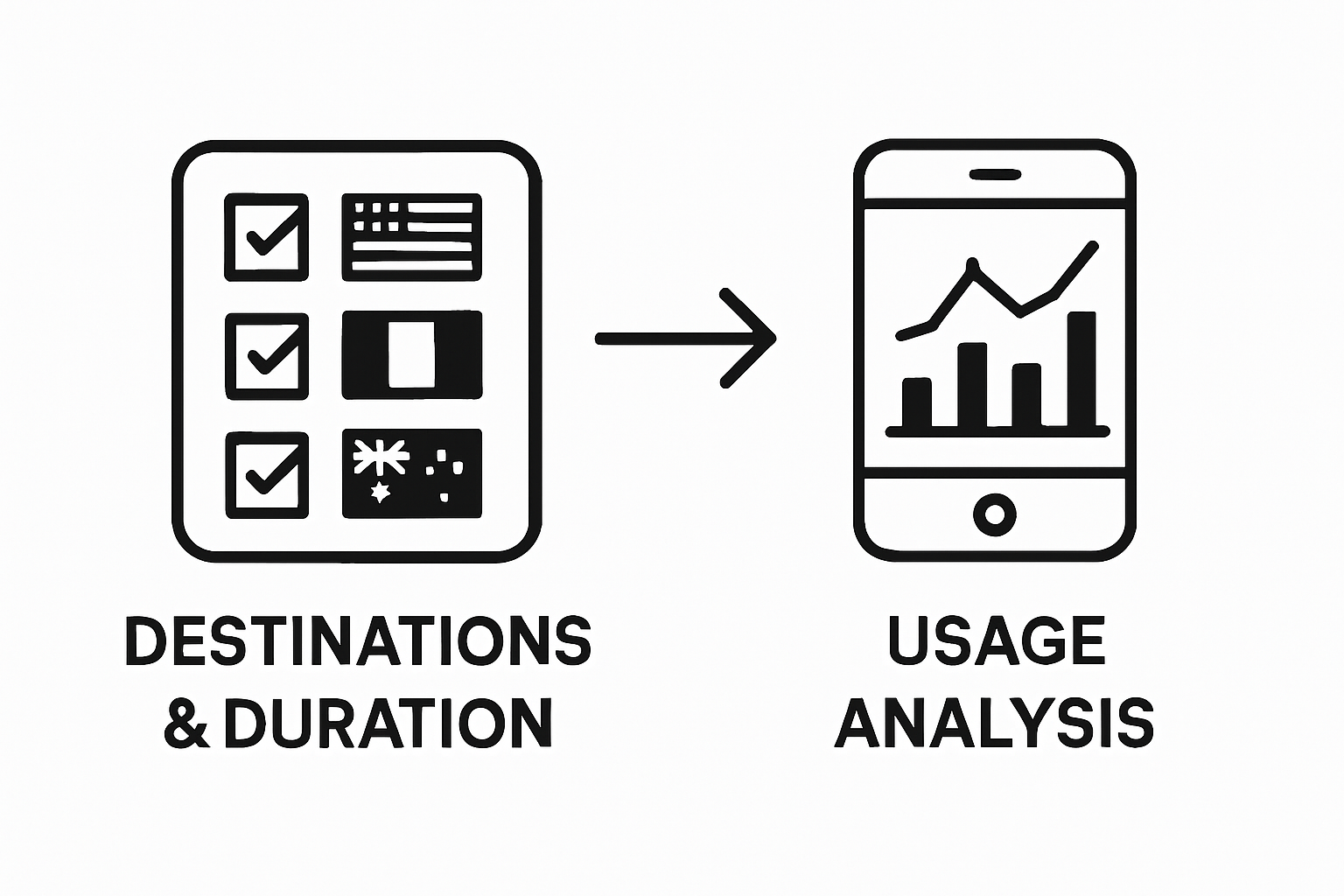 DESTINATIONS & DURATION

USAGE ANALYSIS