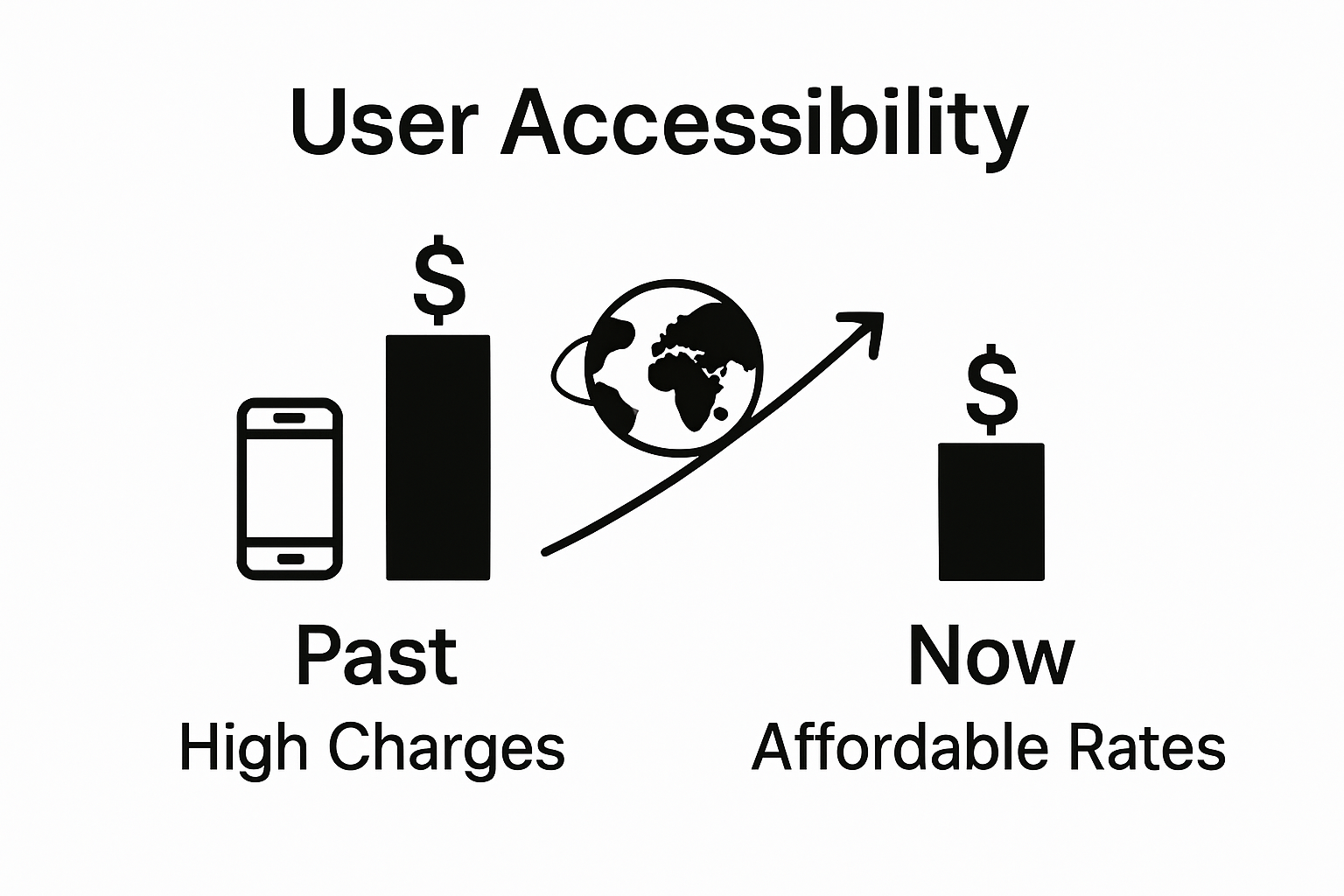 User Accessibility

$

$

Past
High Charges

Now
Affordable Rates