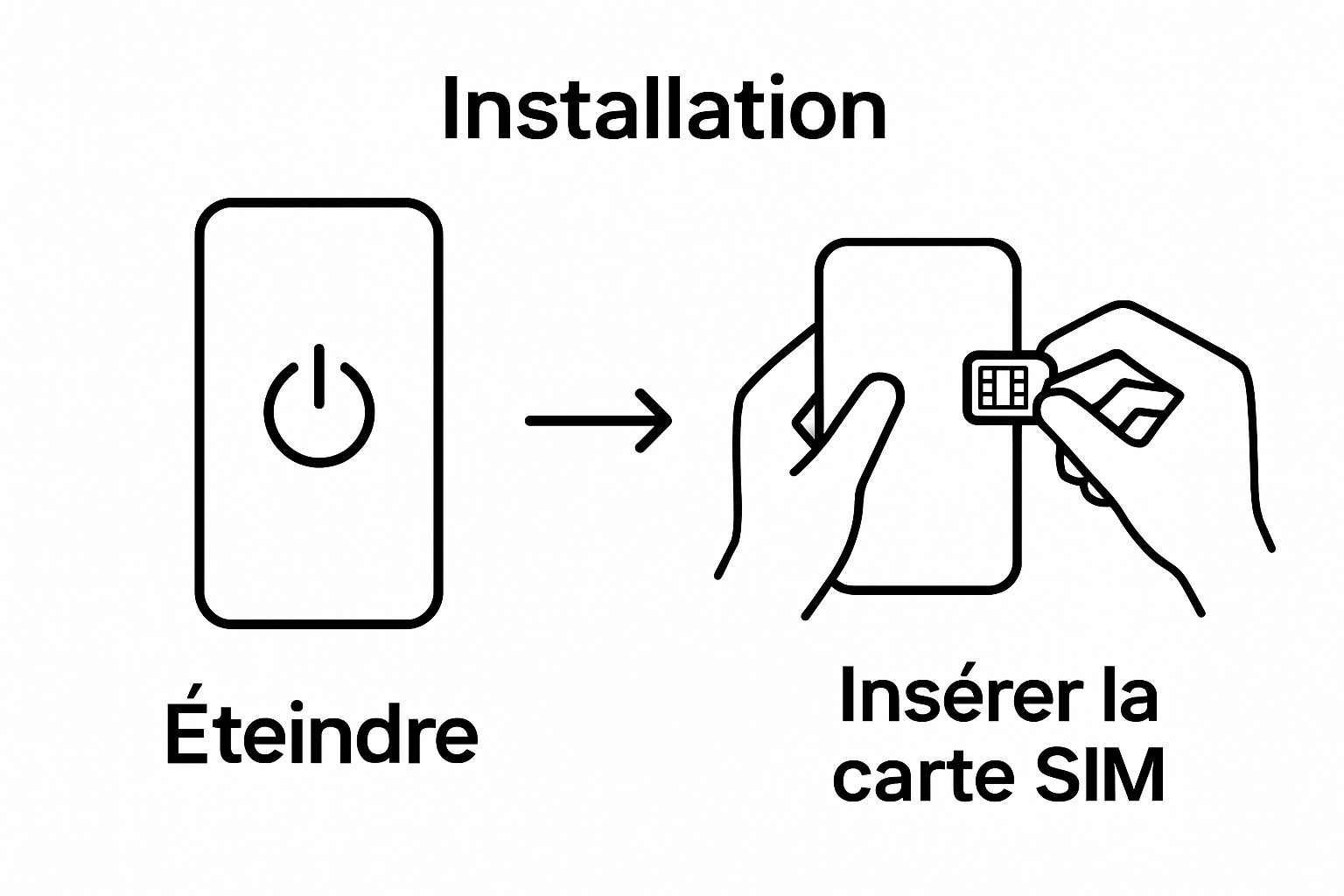 Installation

Éteindre

Insérer la carte SIM