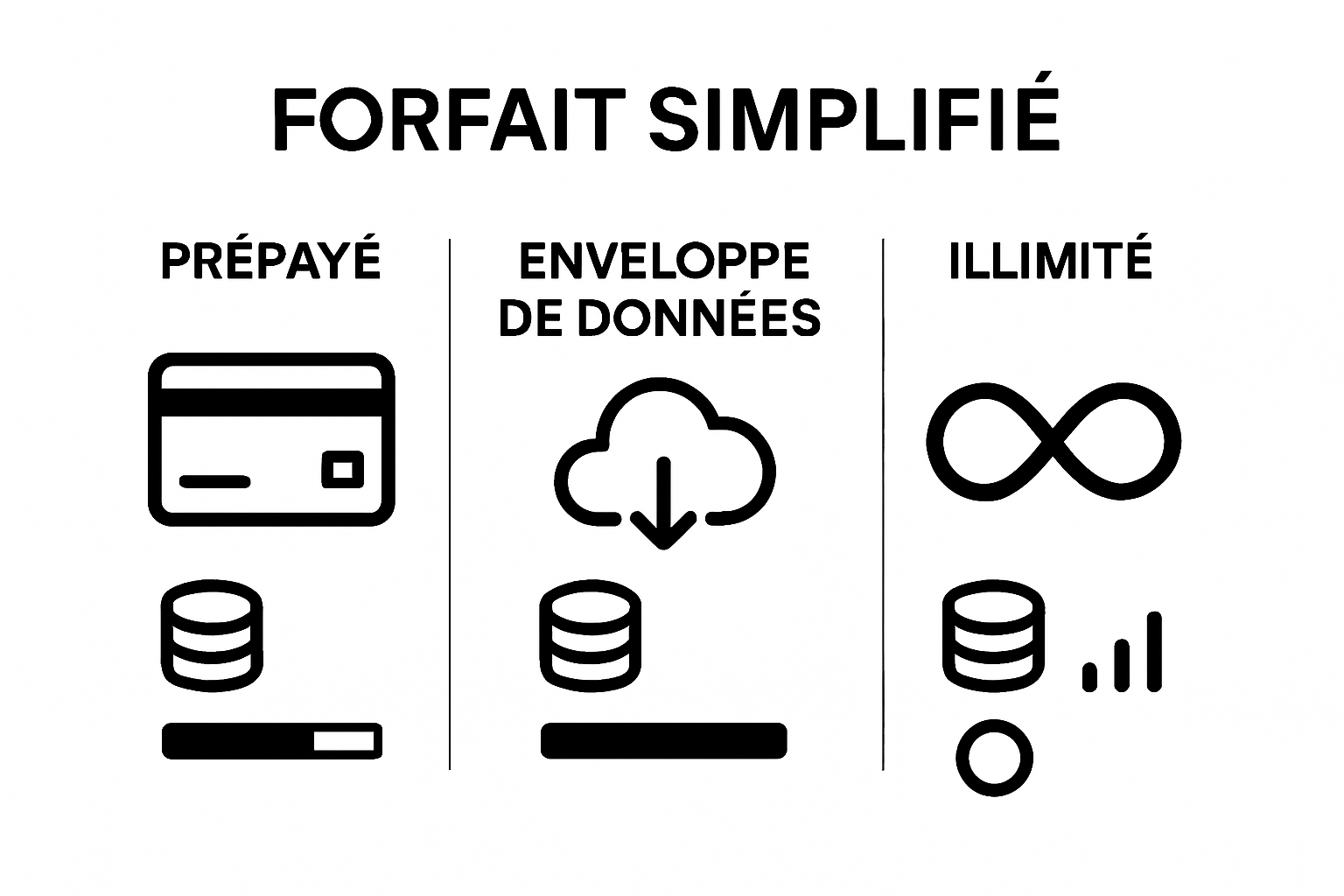 FORFAIT SIMPLIFIÉ

PRÉPAYÉ

ENVELOPPE DE DONNÉES

ILLIMITÉ