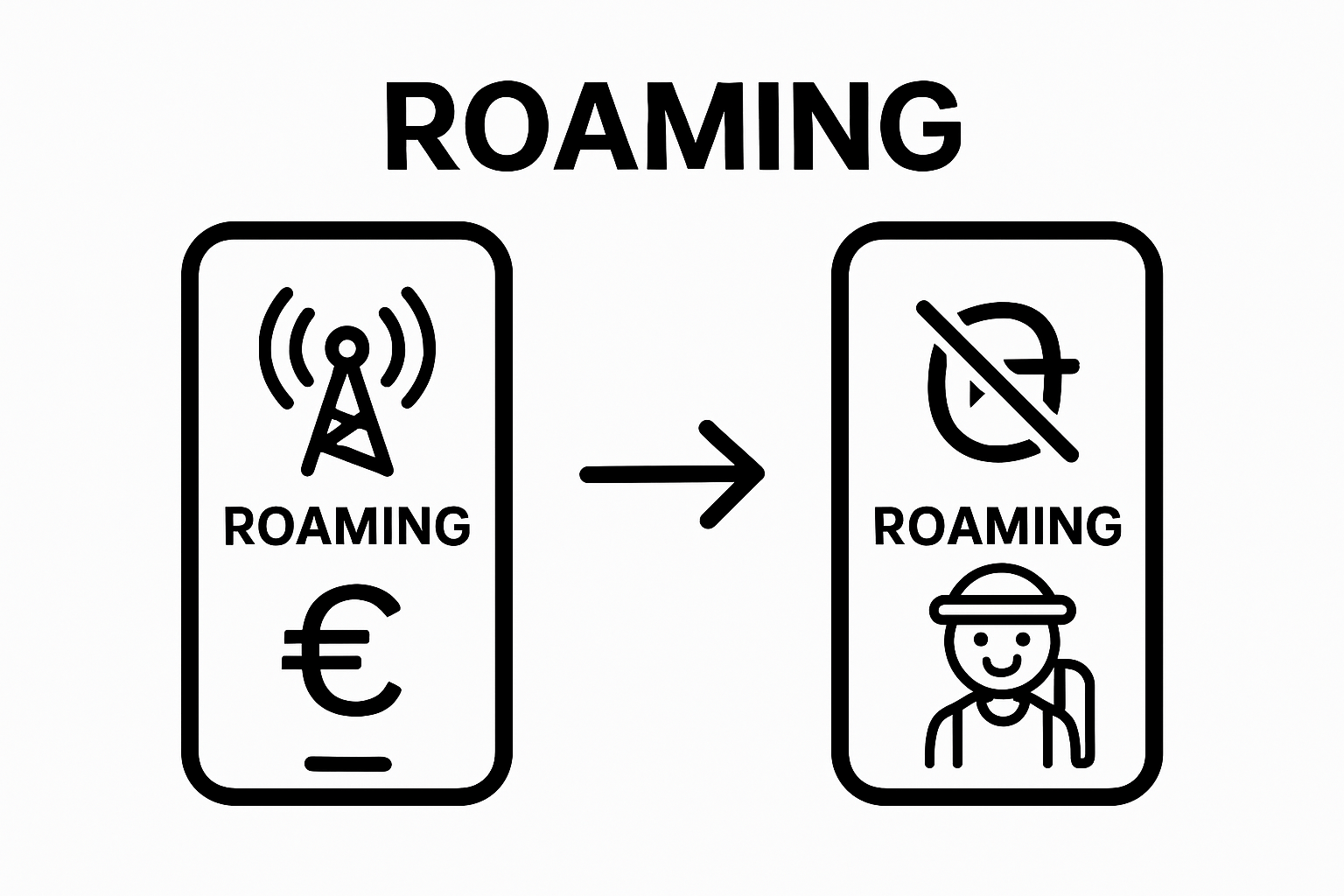 ROAMING

ROAMING

€

ROAMING