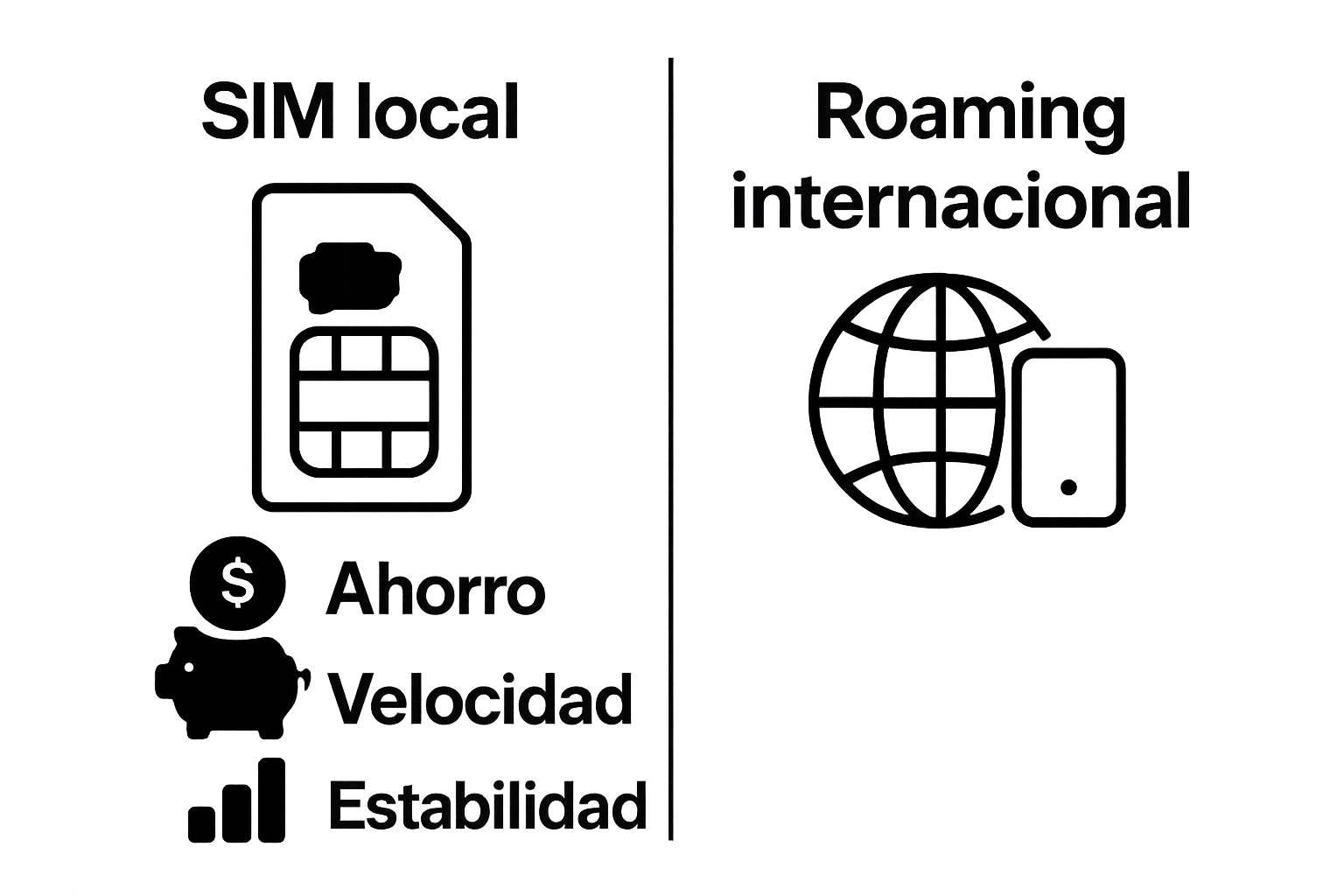 SIM local

$

Ahorro

Velocidad

Estabilidad

Roaming internacional