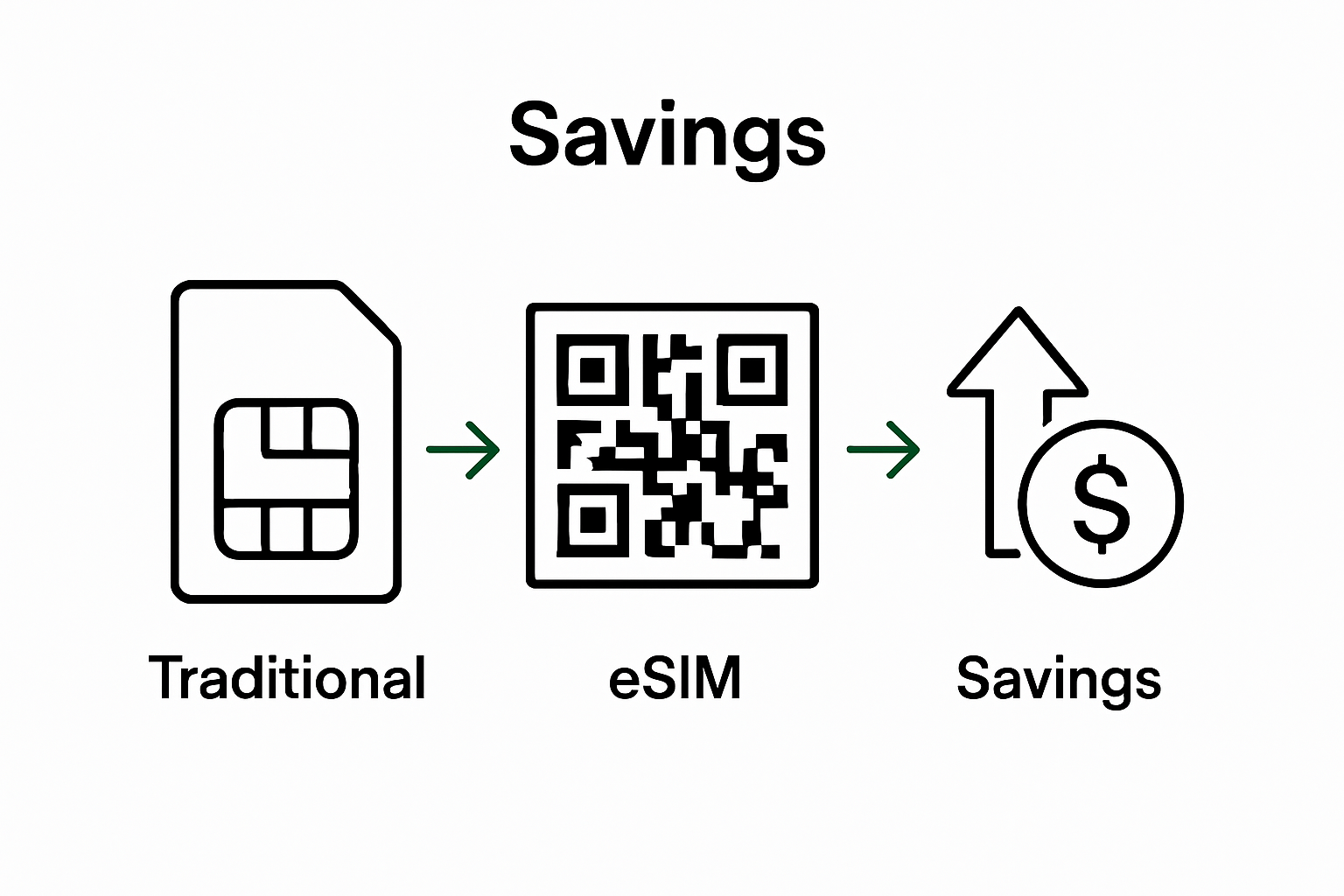 Savings

$

Traditional

eSIM

Savings