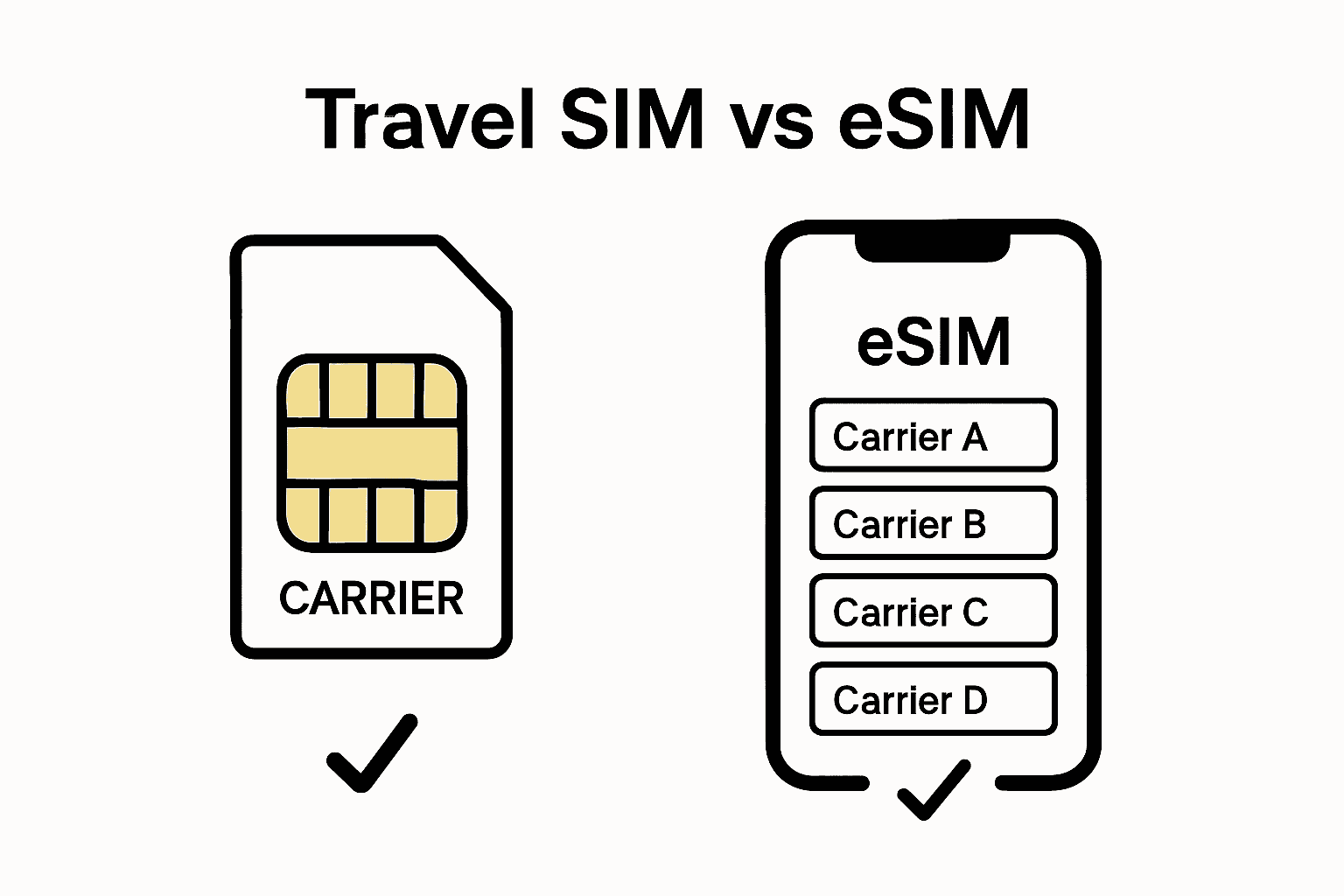 Travel SIM vs eSIM

CARRIER

eSIM

Carrier A

Carrier B

Carrier C

Carrier D