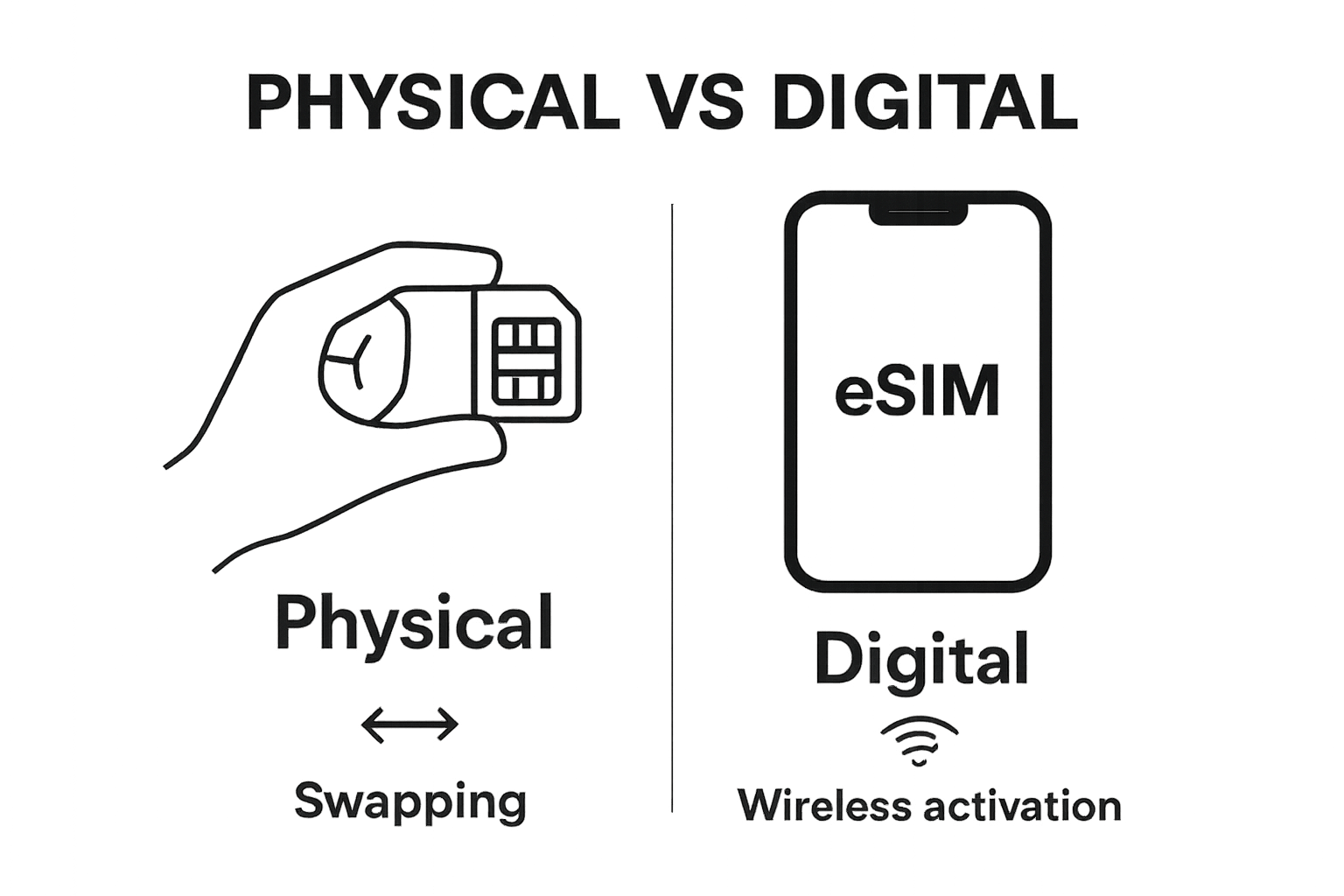 PHYSICAL VS DIGITAL

Physical

Swapping

eSIM

Digital

Wireless activation