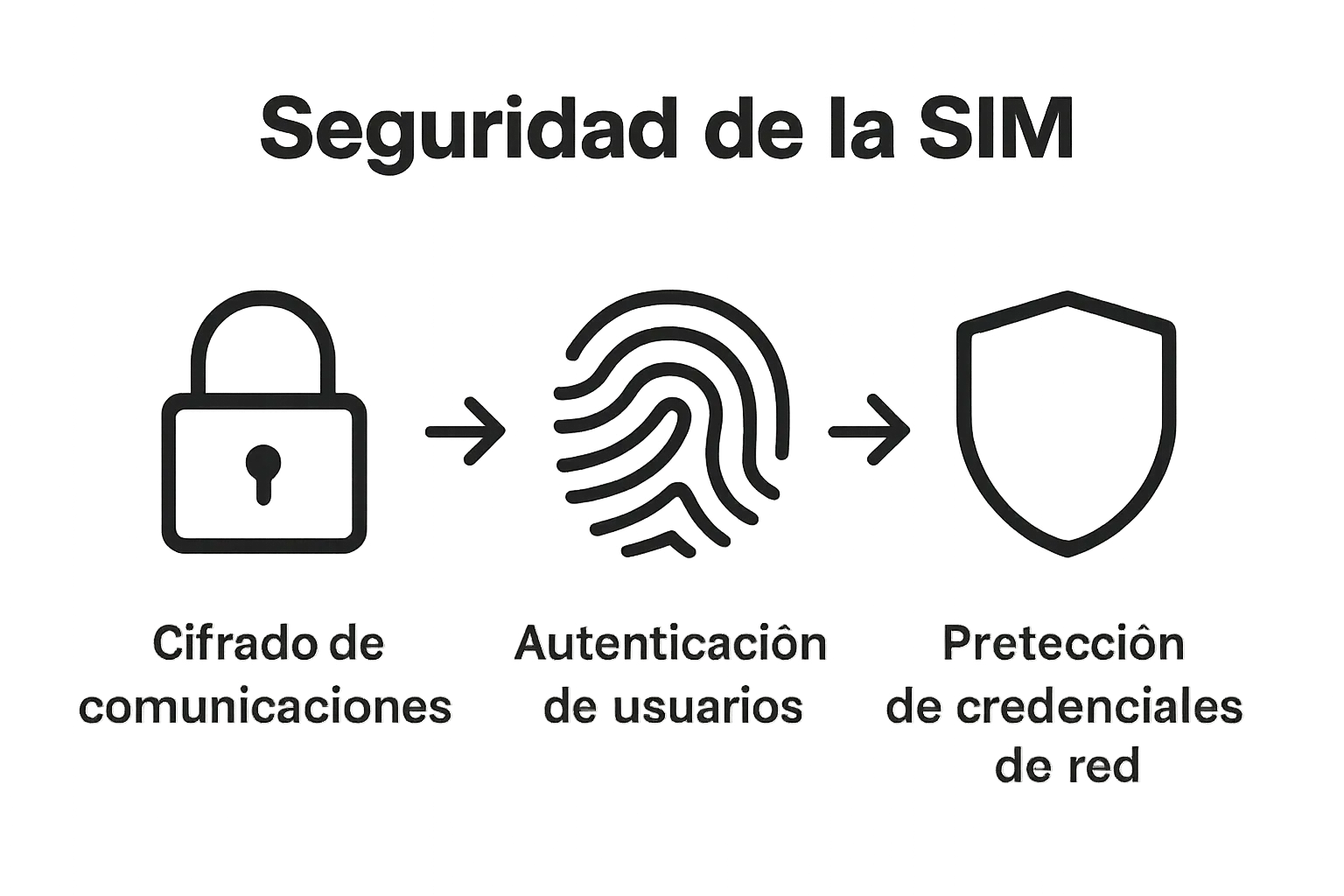 Seguridad de la SIM

Cifrado de comunicaciones

Autenticaciôn de usuarios

Pretecciôn de credenciales de red